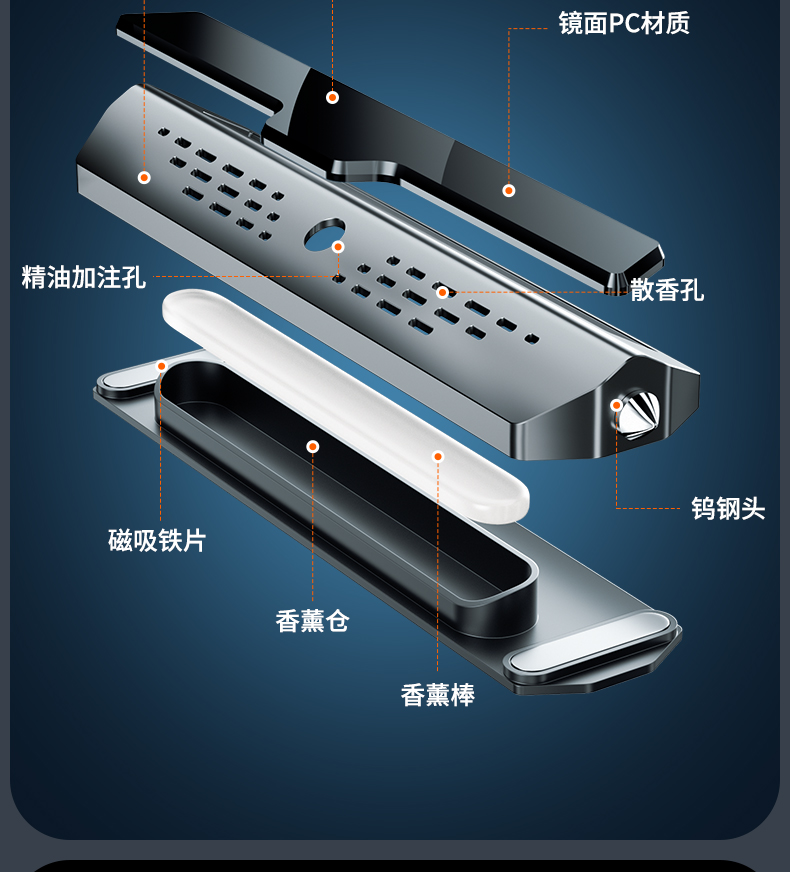 镜面PC材质

精油加注孔

散香孔

钨钢头

磁吸铁片

香薰仓

香薰棒