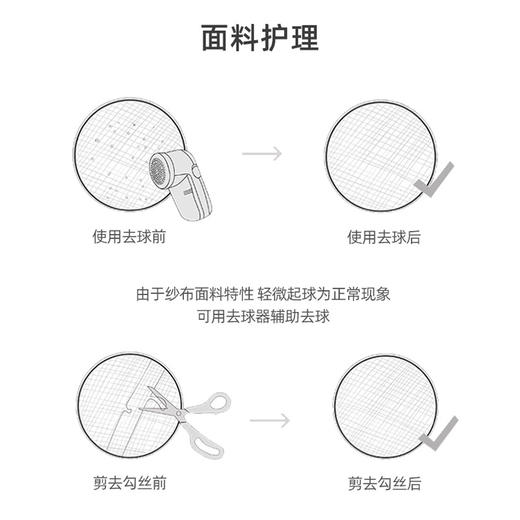 面料护理

使用去球前

使用去球后

由于纱布面料特性 轻微起球为正常现象
可用去球器辅助去球

剪去勾丝前

剪去勾丝后