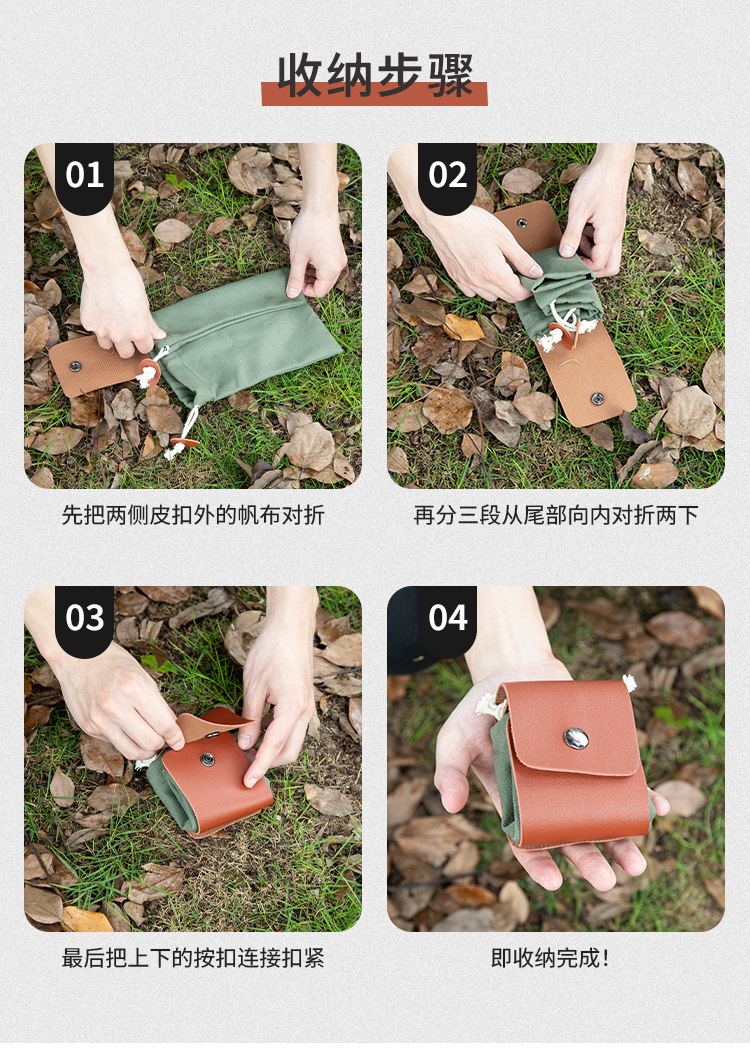 收纳步骤

01

先把两侧皮扣外的帆布对折

02

再分三段从尾部向内对折两下

03

最后把上下的按扣连接扣紧

04

即收纳完成!