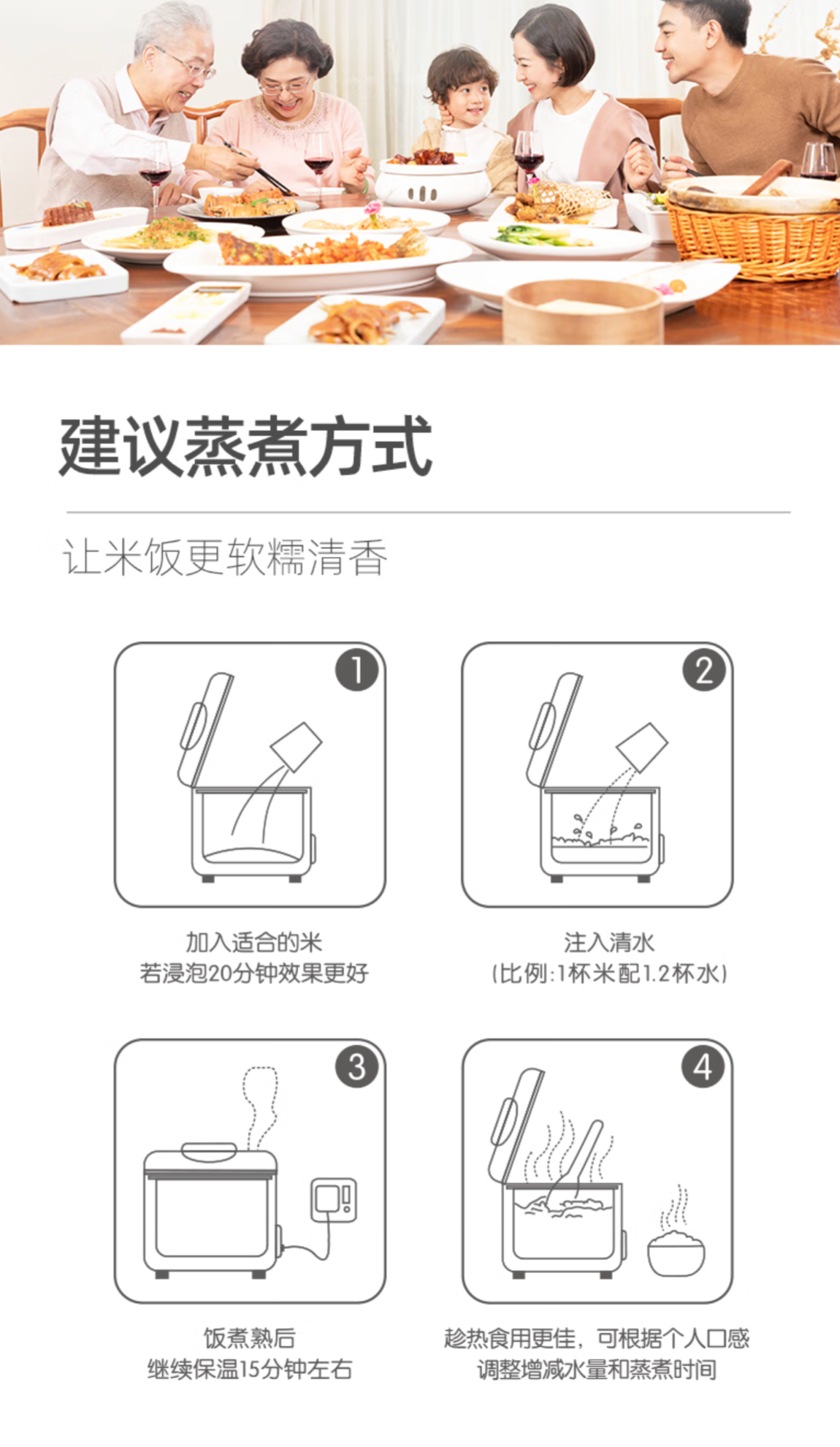 建议蒸煮方式

让米饭更软糯清香

1

加入适合的米
若浸泡20分钟效果更好

2

注入清水
(比例:1杯米配1.2杯水)

3

饭煮熟后
继续保温15分钟左右

4

趁热食用更佳，可根据个人口感
调整增减水量和蒸煮时间