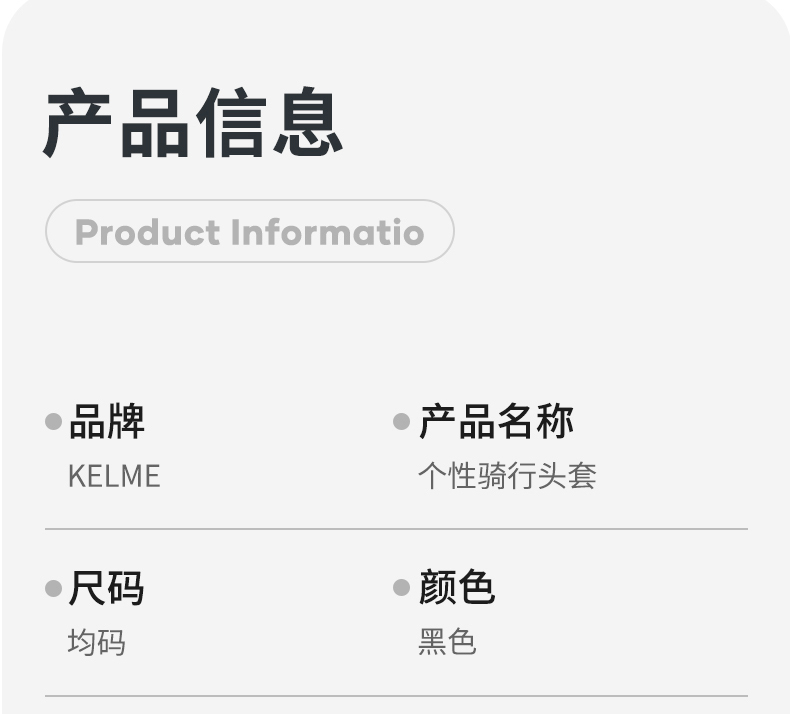 产品信息

Product Informatio

品牌
KELME

产品名称
个性骑行头套

尺码
均码

颜色
黑色