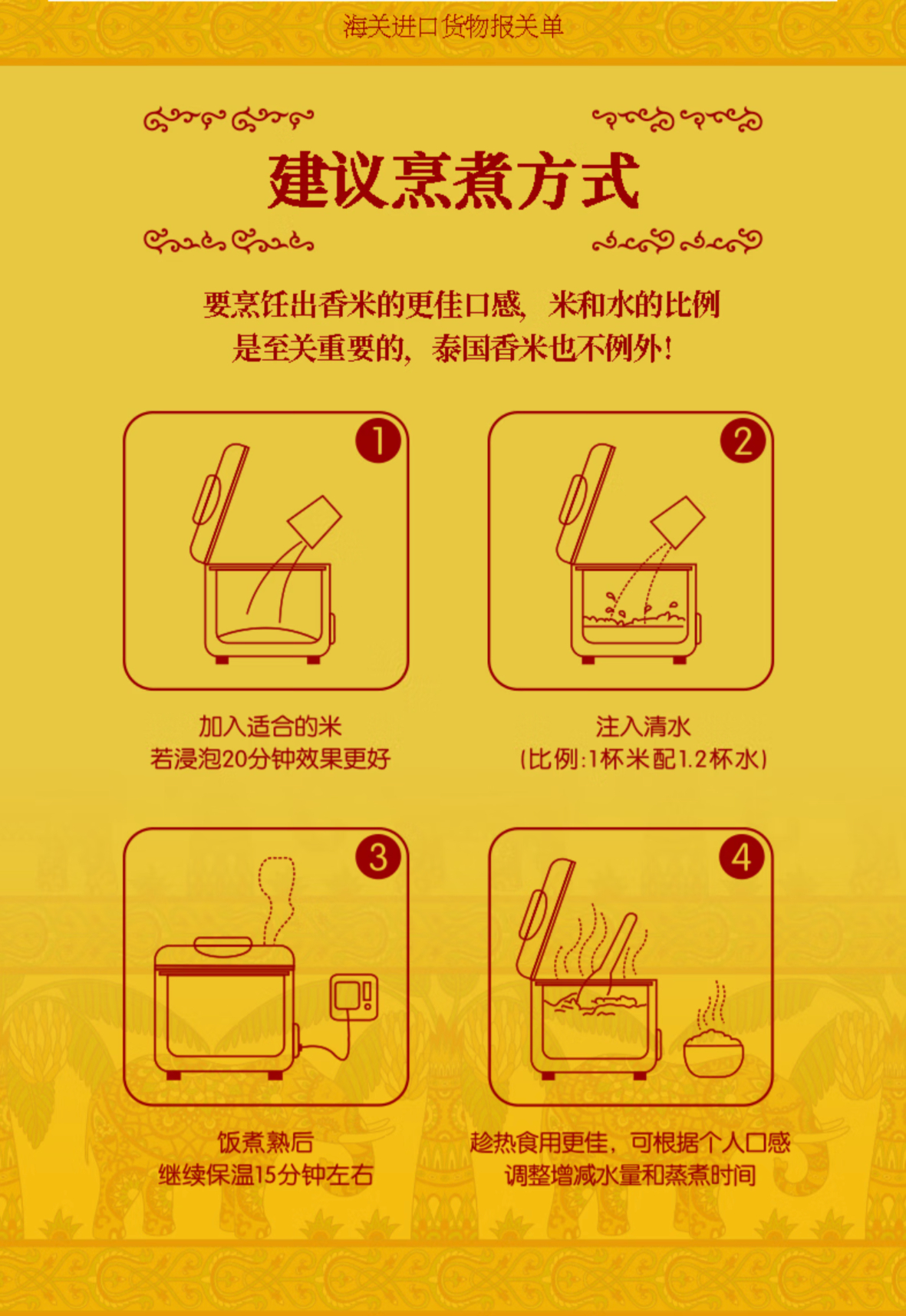 海关进口货物报关单

建议烹煮方式

要烹饪出香米的更佳口感，米和水的比例是至关重要的，泰国香米也不例外！

1

加入适合的米
若浸泡20分钟效果更好

2

注入清水
（比例：1杯米配1.2杯水）

3

饭煮熟后
继续保温15分钟左右

4

趁热食用更佳，可根据个人口感
调整增减水量和蒸煮时间