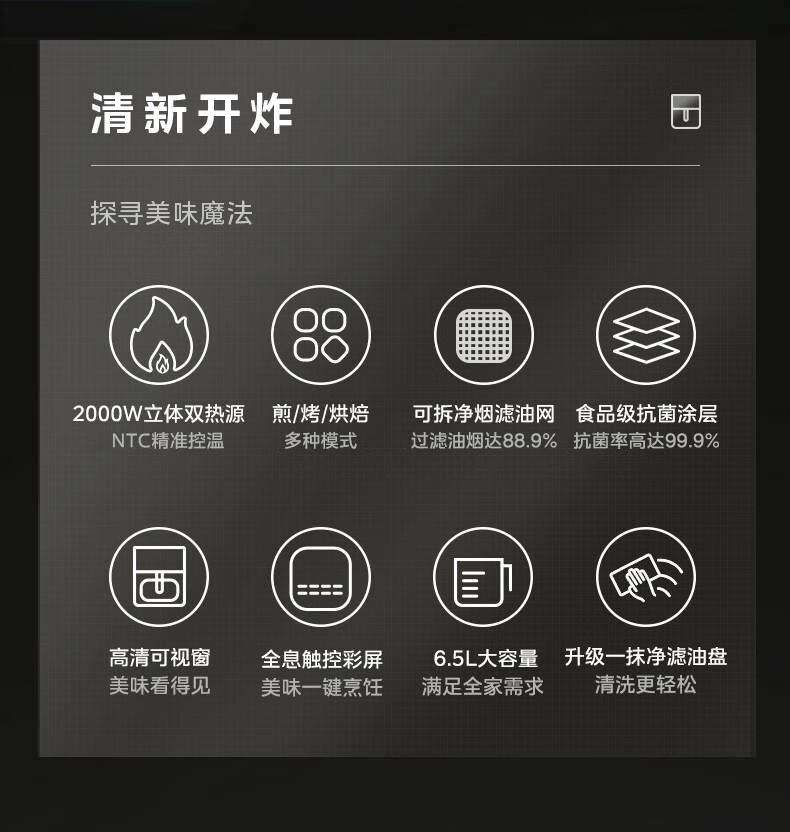 清新开炸

探寻美味魔法

2000W立体双热源
NTC精准控温

煎/烤/烘焙
多种模式

可拆净烟滤油网
过滤油烟达88.9%

食品级抗菌涂层
抗菌率高达99.9%

高清可视窗
美味看得见

全息触控彩屏
美味一键烹饪

6.5L大容量
满足全家需求

升级一抹净滤油盘
清洗更轻松