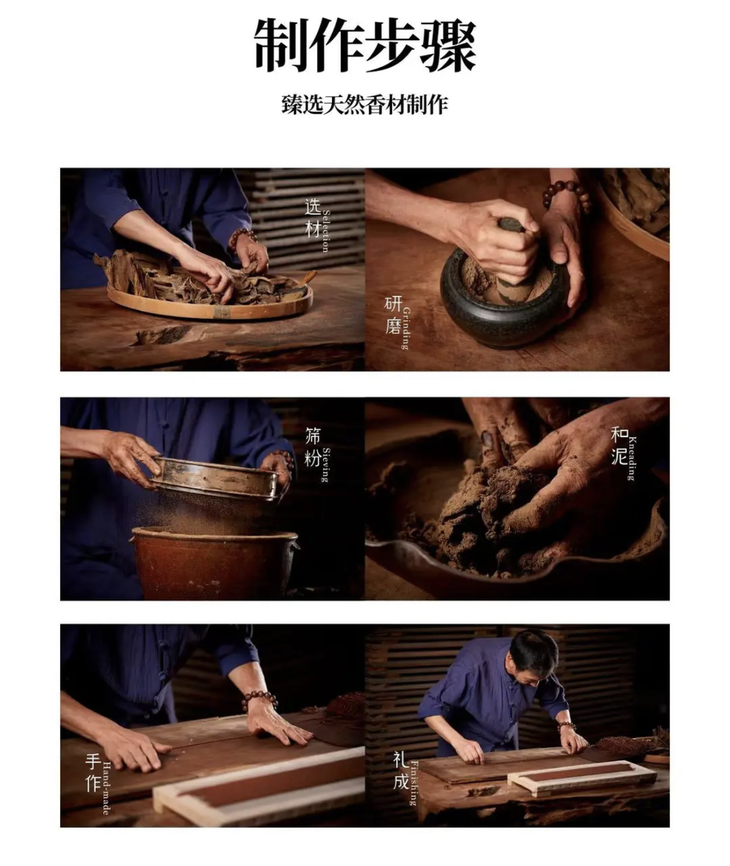 制作步骤

臻选天然香材制作

选材
Selection

研磨
Grinding

筛粉
Sieving

和泥
Kneading

手作
Hand-made

礼成
Finishing