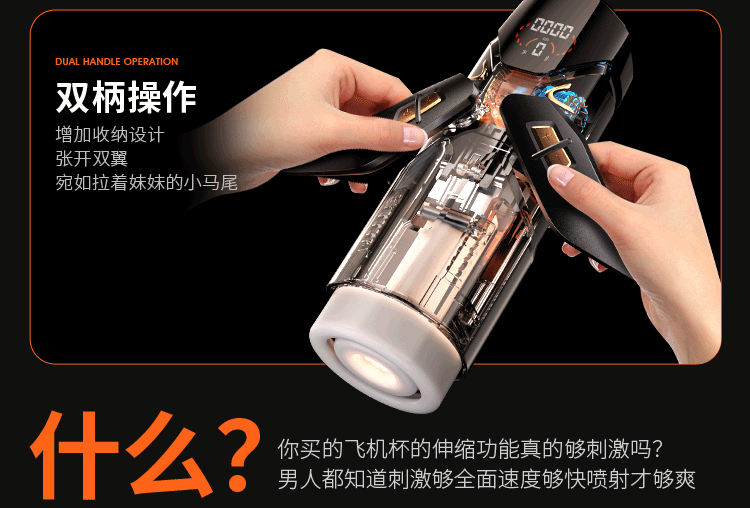 DUAL HANDLE OPERATION

双柄操作

增加收纳设计
张开双翼
宛如拉着妹妹的小马尾

0000
0

什么？

你买的飞机杯的伸缩功能真的够刺激吗？
男人都知道刺激够全面速度够快喷射才够爽