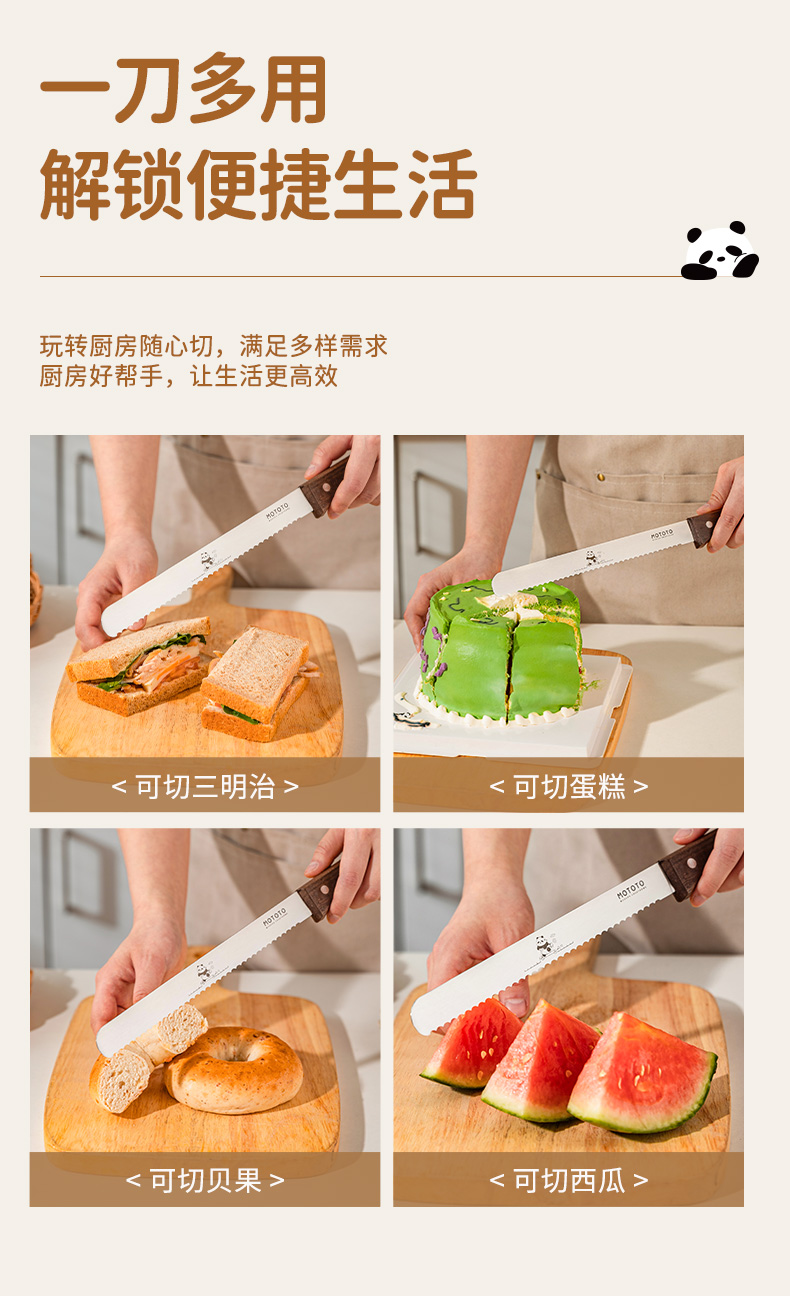 一刀多用
解锁便捷生活

玩转厨房随心切，满足多样需求
厨房好帮手，让生活更高效

MOTOTO

< 可切三明治 >

MOTOTO

< 可切蛋糕 >

MOTOTO

< 可切贝果 >

MOTOTO

< 可切西瓜 >