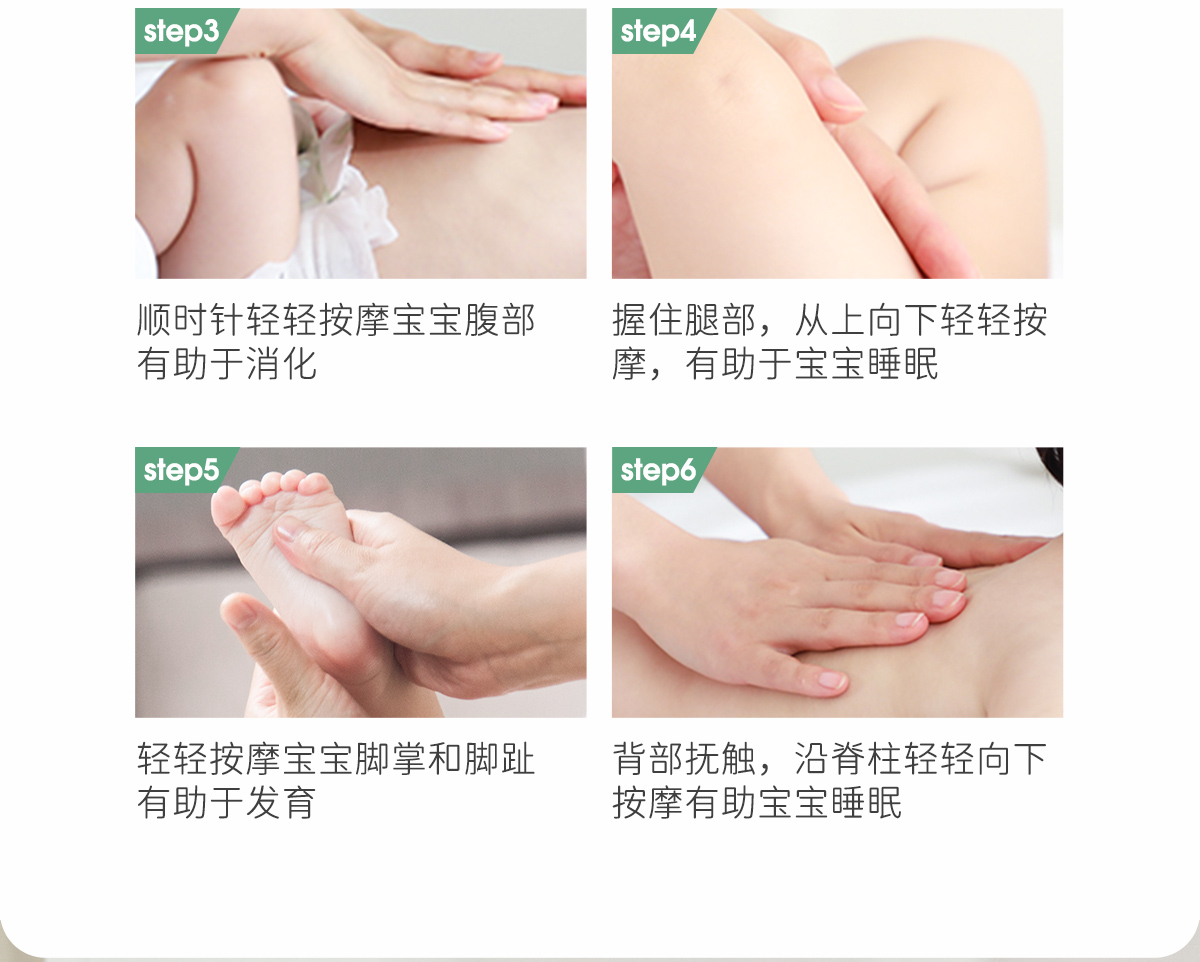 step3

顺时针轻轻按摩宝宝腹部有助于消化

step4

握住腿部，从上向下轻轻按摩，有助于宝宝睡眠

step5

轻轻按摩宝宝脚掌和脚趾有助于发育

step6

背部抚触，沿脊柱轻轻向下按摩有助宝宝睡眠