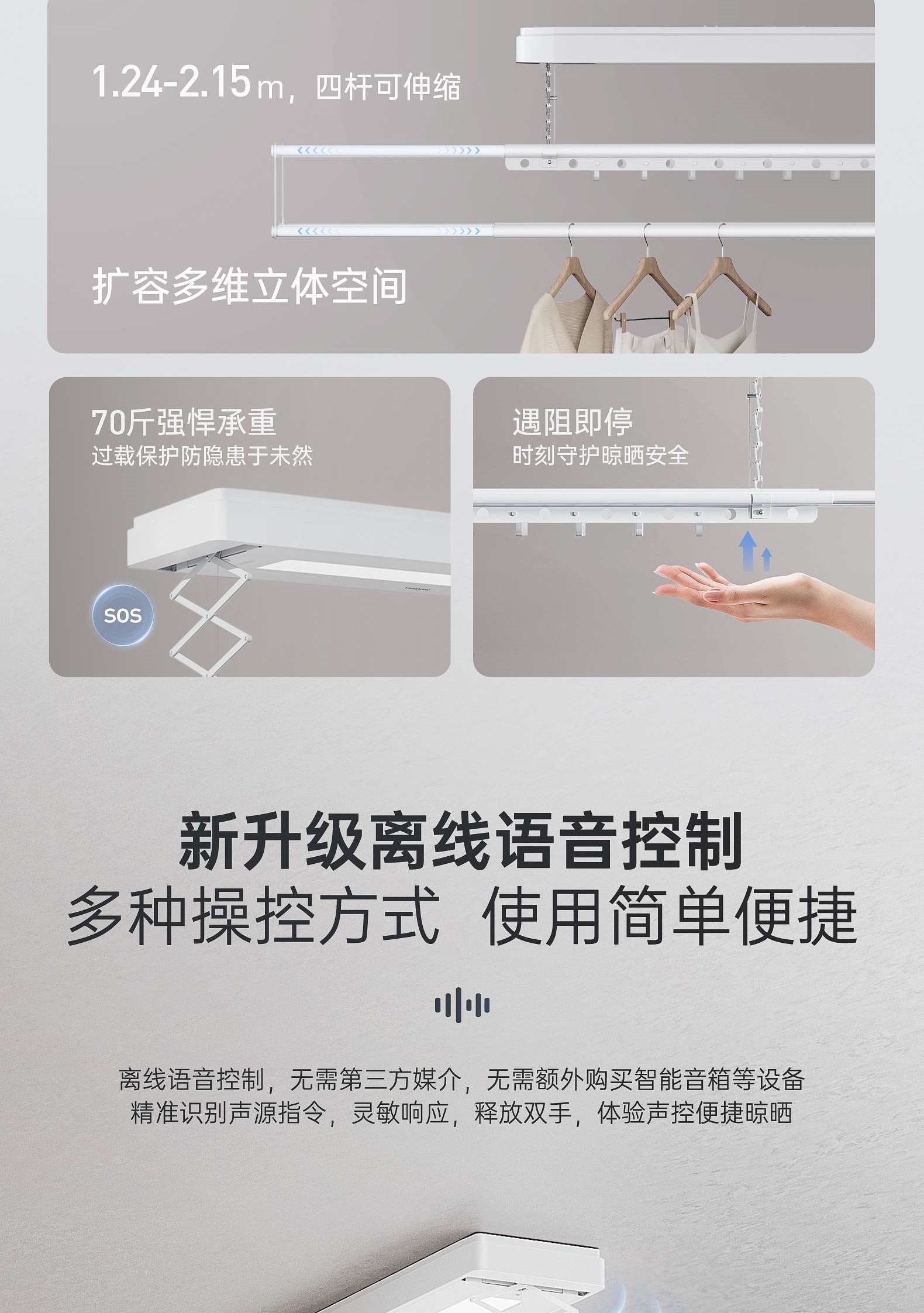 1.24-2.15m，四杆可伸缩

扩容多维立体空间

70斤强悍承重
过载保护防隐患于未然

SOS

遇阻即停
时刻守护晾晒安全

新升级离线语音控制
多种操控方式 使用简单便捷

离线语音控制，无需第三方媒介，无需额外购买智能音箱等设备
精准识别声源指令，灵敏响应，释放双手，体验声控便捷晾晒