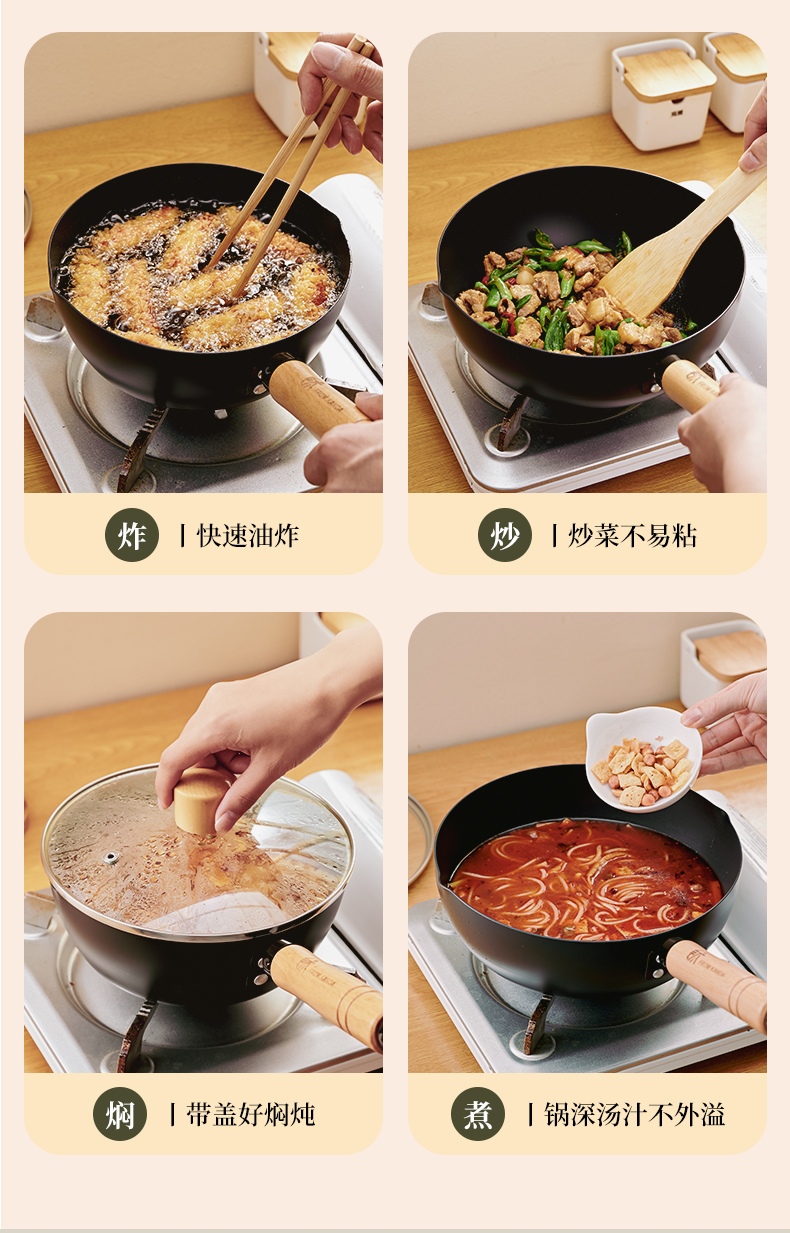 炸 | 快速油炸

炒 | 炒菜不易粘

焖 | 带盖好焖炖

煮 | 锅深汤汁不外溢