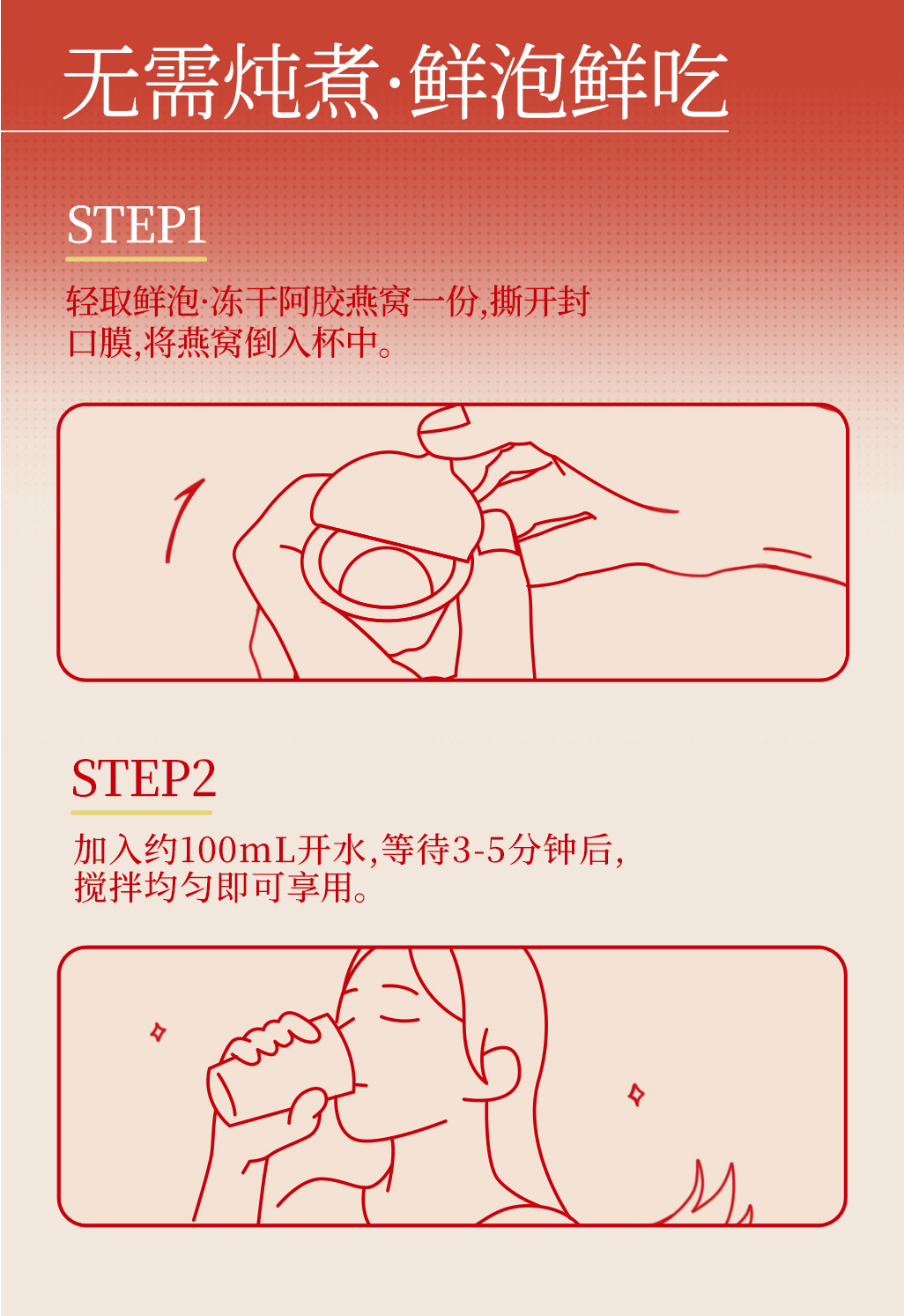 无需炖煮·鲜泡鲜吃

STEP1

轻取鲜泡·冻干阿胶燕窝一份,撕开封口膜,将燕窝倒入杯中。

STEP2

加入约100mL开水,等待3-5分钟后,搅拌均匀即可享用。