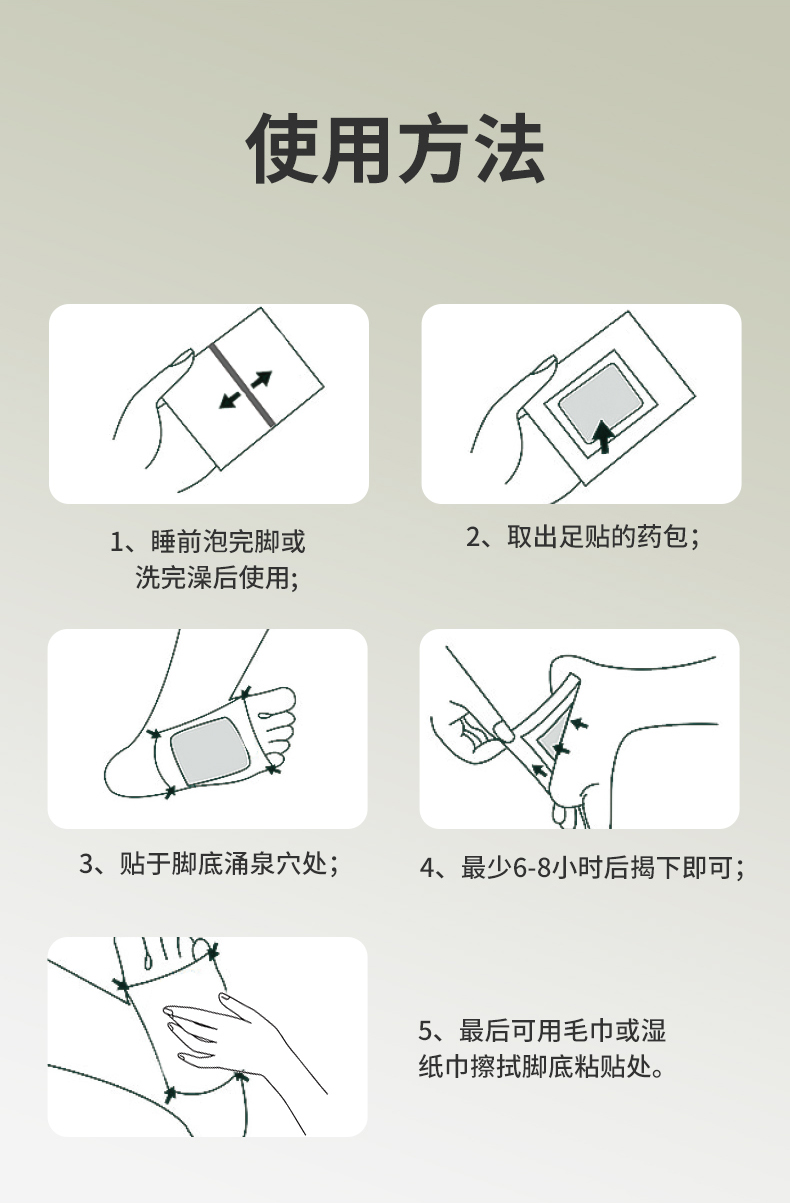 使用方法

1、睡前泡完脚或洗完澡后使用;

2、取出足贴的药包;

3、贴于脚底涌泉穴处;

4、最少6-8小时后揭下即可;

5、最后可用毛巾或湿纸巾擦拭脚底粘贴处。