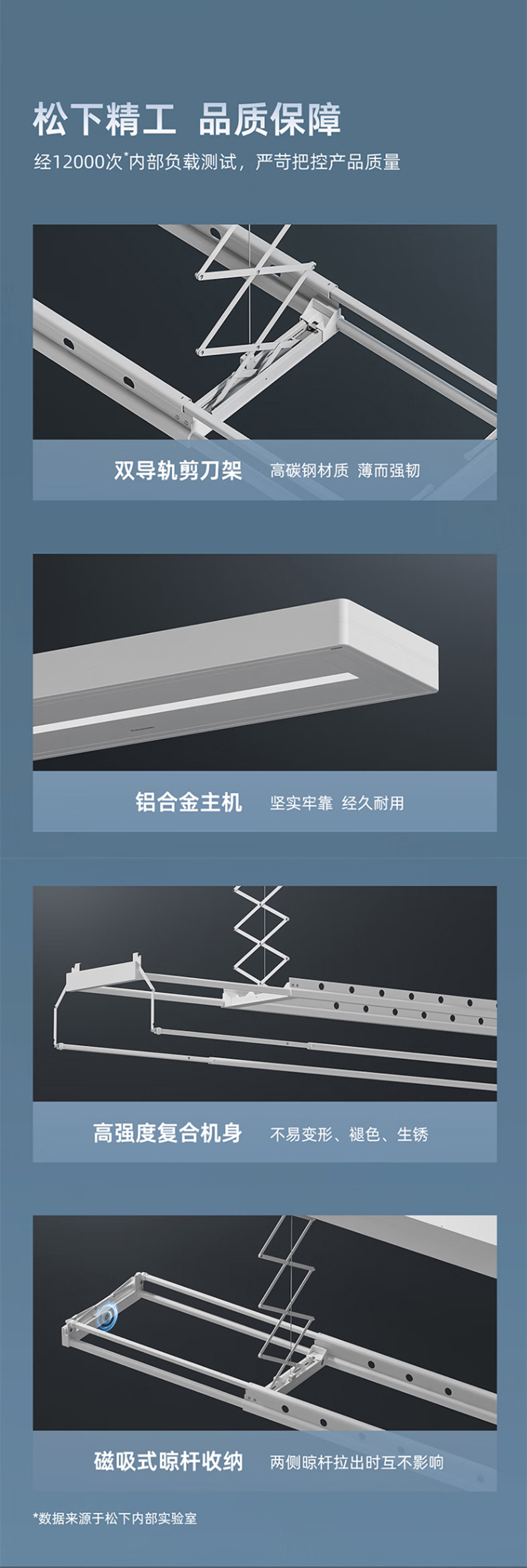 松下精工 品质保障

经12000次*内部负载测试，严苛把控产品质量

双导轨剪刀架 高碳钢材质 薄而强韧

铝合金主机 坚实牢靠 经久耐用

高强度复合机身 不易变形、褪色、生锈

磁吸式晾杆收纳 两侧晾杆拉出时互不影响

*数据来源于松下内部实验室