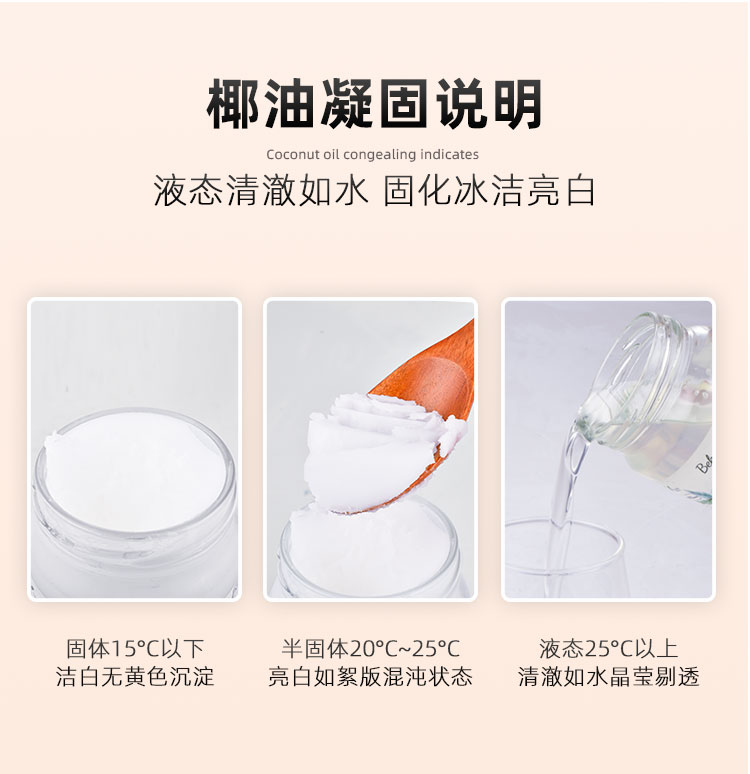 椰油凝固说明

Coconut oil congealing indicates

液态清澈如水 固化冰洁亮白

Be

固体15°C以下
洁白无黄色沉淀

半固体20°C~25°C
亮白如絮版混沌状态

液态25°C以上
清澈如水晶莹剔透