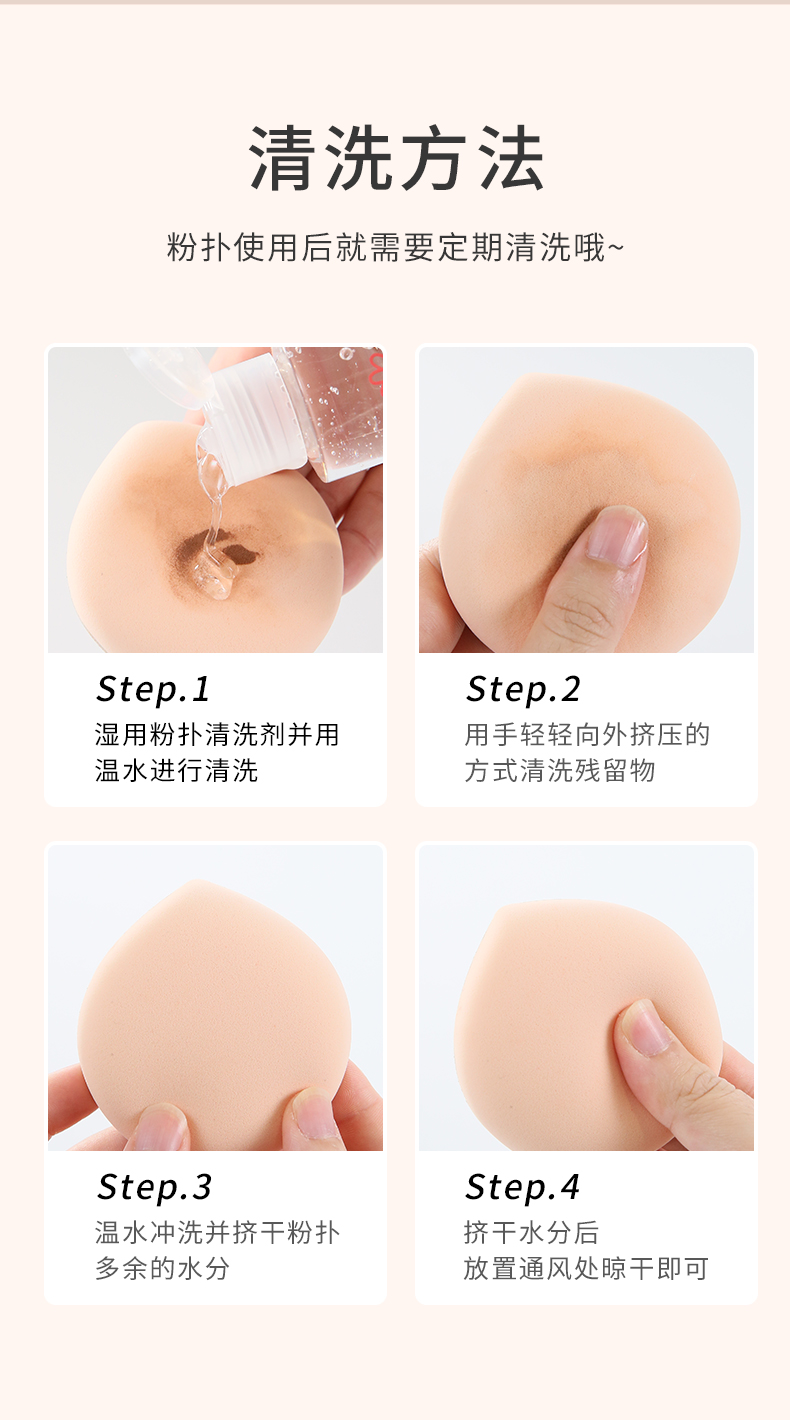 清洗方法

粉扑使用后就需要定期清洗哦~

Step.1
湿用粉扑清洗剂并用温水进行清洗

Step.2
用手轻轻向外挤压的方式清洗残留物

Step.3
温水冲洗并挤干粉扑多余的水分

Step.4
挤干水分后
放置通风处晾干即可