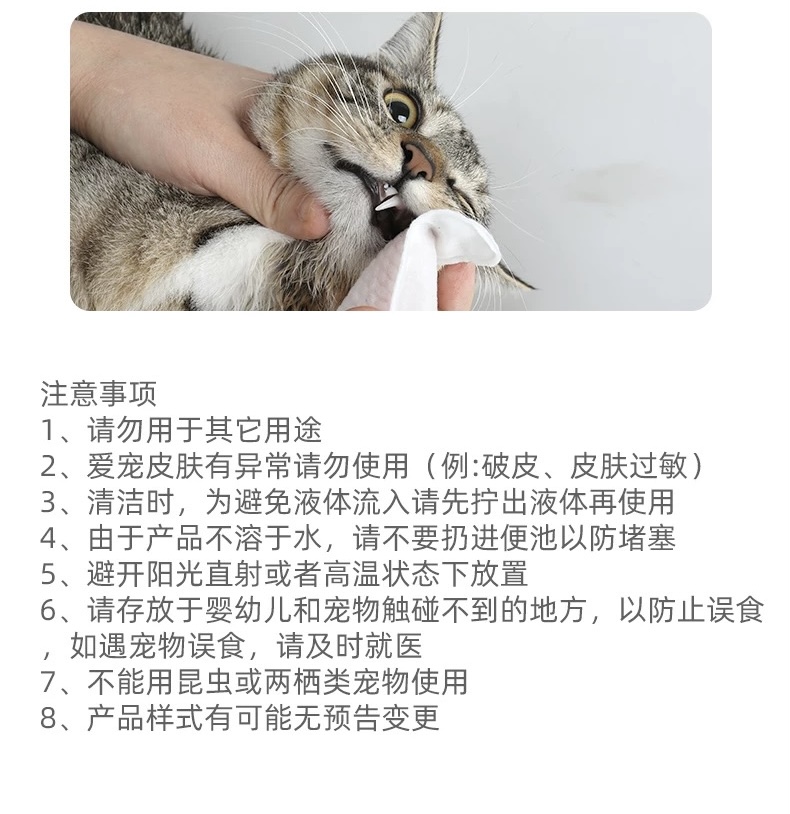 注意事项
1、请勿用于其它用途
2、爱宠皮肤有异常请勿使用（例:破皮、皮肤过敏）
3、清洁时，为避免液体流入请先拧出液体再使用
4、由于产品不溶于水，请不要扔进便池以防堵塞
5、避开阳光直射或者高温状态下放置
6、请存放于婴幼儿和宠物触碰不到的地方，以防止误食，如遇宠物误食，请及时就医
7、不能用昆虫或两栖类宠物使用
8、产品样式有可能无预告变更