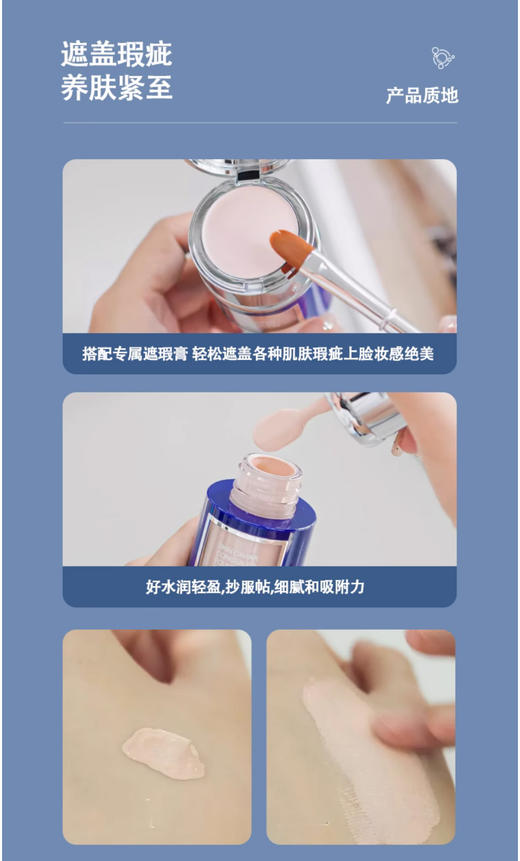 遮盖瑕疵
养肤紧至

产品质地

搭配专属遮瑕膏 轻松遮盖各种肌肤瑕疵上脸妆感绝美

好水润轻盈,抄服帖,细腻和吸附力