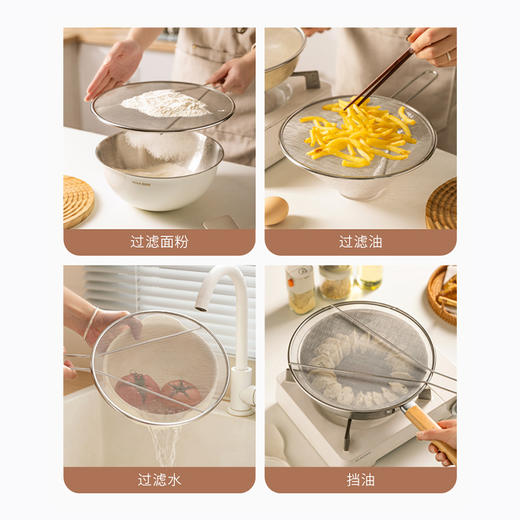 过滤面粉

过滤油

过滤水

挡油