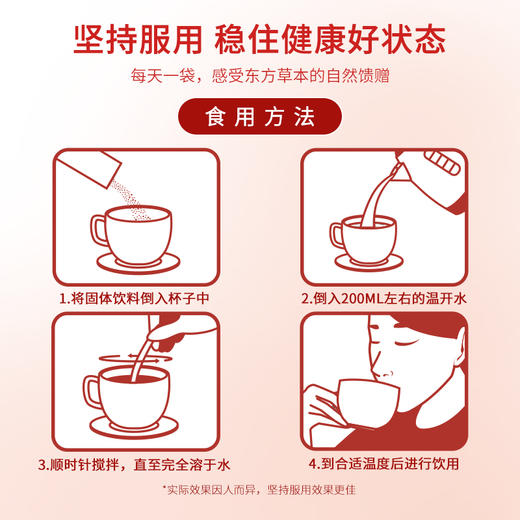 坚持服用 稳住健康好状态

每天一袋，感受东方草本的自然馈赠

食用方法

1.将固体饮料倒入杯子中

2.倒入200ML左右的温开水

3.顺时针搅拌，直至完全溶于水

4.到合适温度后进行饮用

*实际效果因人而异，坚持服用效果更佳