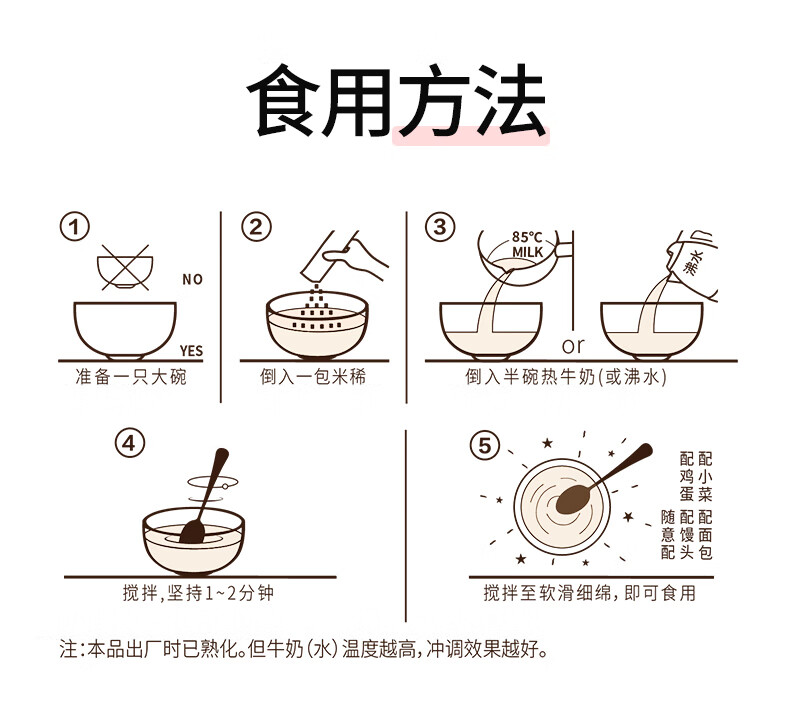 食用方法

①
NO
YES
准备一只大碗

②
倒入一包米稀

③
85°C
MILK
沸水
or
倒入半碗热牛奶(或沸水)

④
搅拌,坚持1~2分钟

⑤
配小菜
配鸡蛋
配面包
配馒头
随意配
搅拌至软滑细绵,即可食用

注:本品出厂时已熟化。但牛奶(水)温度越高,冲调效果越好。