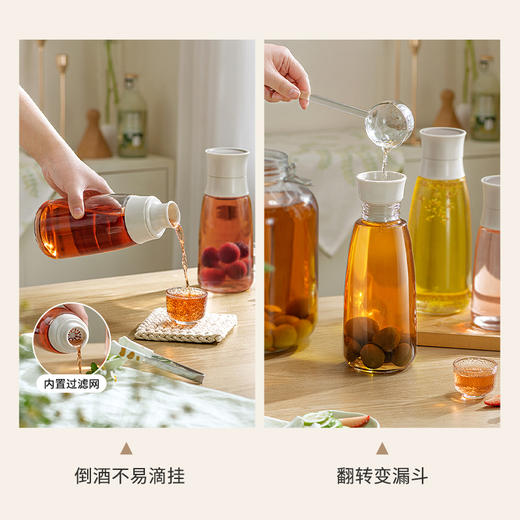 内置过滤网

倒酒不易滴挂

翻转变漏斗