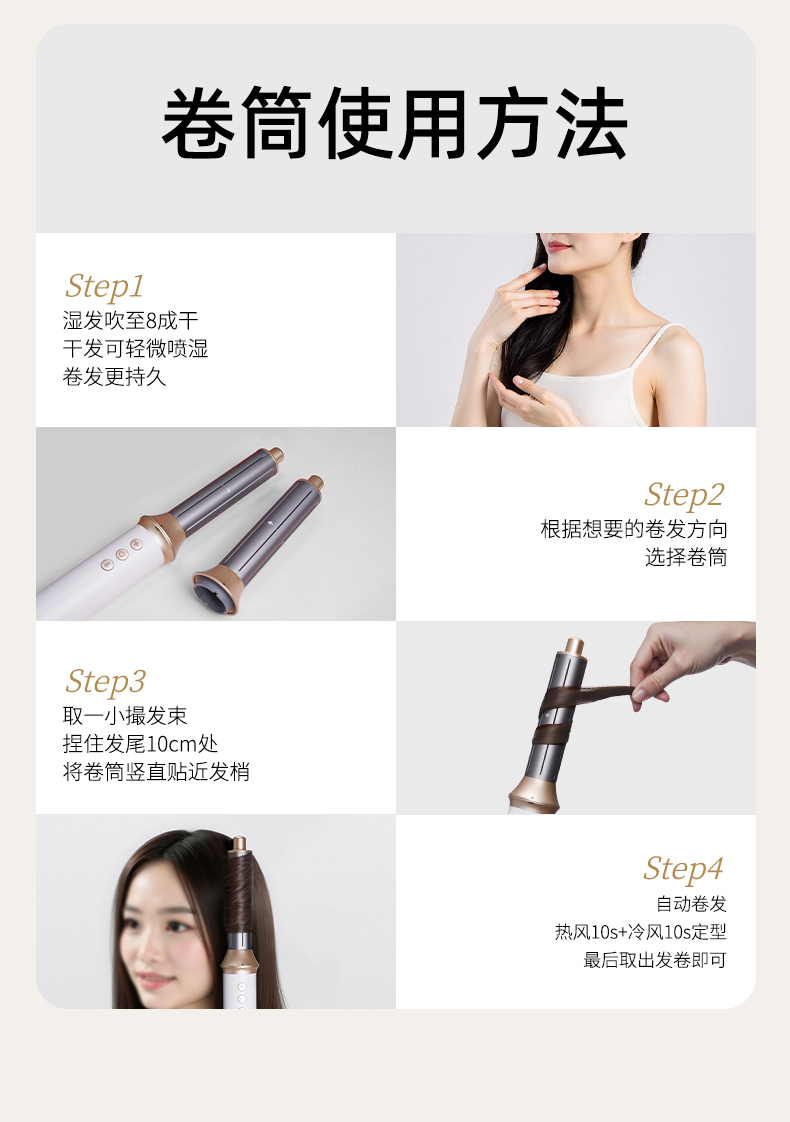 卷筒使用方法

Step1
湿发吹至8成干
干发可轻微喷湿
卷发更持久

Step2
根据想要的卷发方向
选择卷筒

Step3
取一小撮发束
捏住发尾10cm处
将卷筒竖直贴近发梢

Step4
自动卷发
热风10s+冷风10s定型
最后取出发卷即可