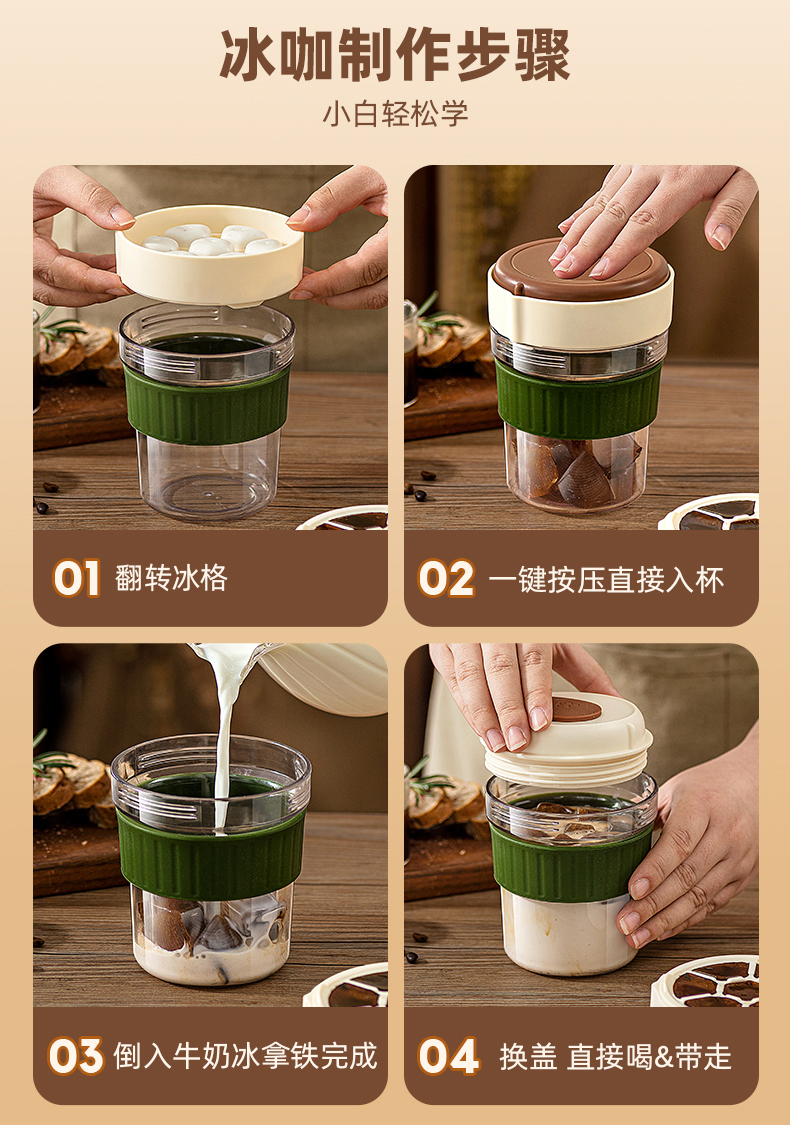 冰咖制作步骤

小白轻松学

01 翻转冰格

02 一键按压直接入杯

03 倒入牛奶冰拿铁完成

04 换盖 直接喝&带走