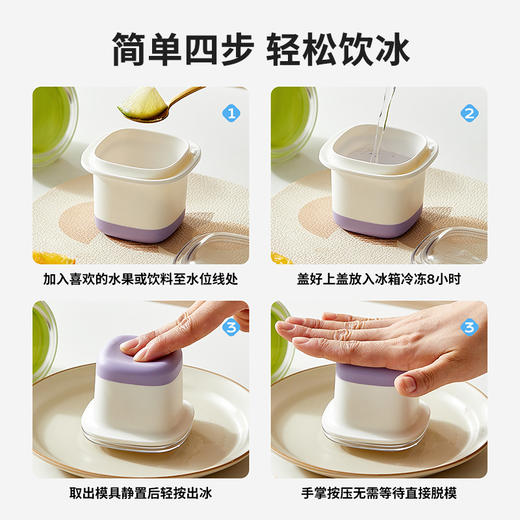 简单四步 轻松饮冰

1

加入喜欢的水果或饮料至水位线处

2

盖好上盖放入冰箱冷冻8小时

3

取出模具静置后轻按出冰

3

手掌按压无需等待直接脱模