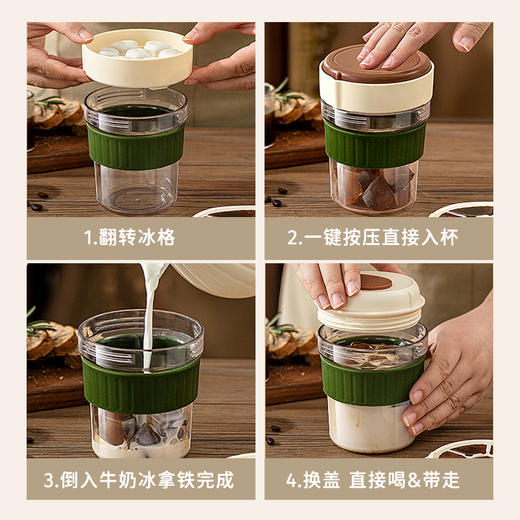 1.翻转冰格

2.一键按压直接入杯

3.倒入牛奶冰拿铁完成

4.换盖 直接喝&带走