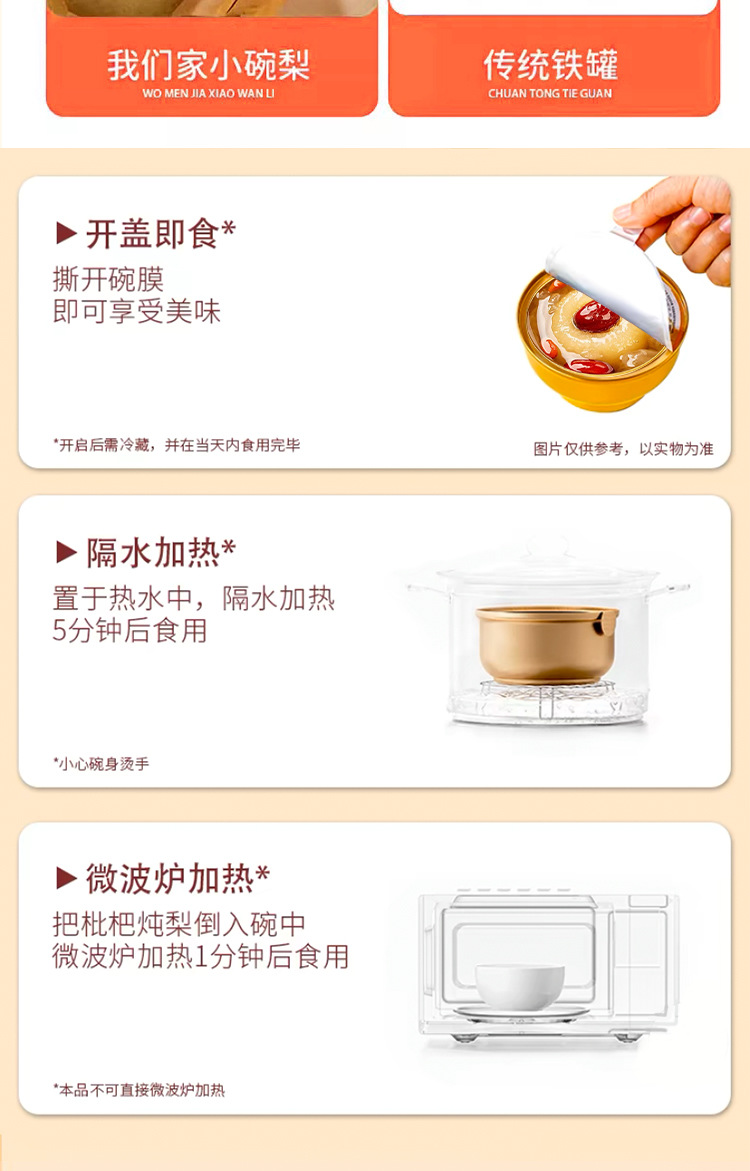 我们家小碗梨
WO MEN JIA XIAO WAN LI

传统铁罐
CHUAN TONG TIE GUAN

▶ 开盖即食*
撕开碗膜
即可享受美味

*开启后需冷藏，并在当天内食用完毕

图片仅供参考，以实物为准

▶ 隔水加热*
置于热水中，隔水加热
5分钟后食用

*小心碗身烫手

▶ 微波炉加热*
把枇杷炖梨倒入碗中
微波炉加热1分钟后食用

*本品不可直接微波炉加热