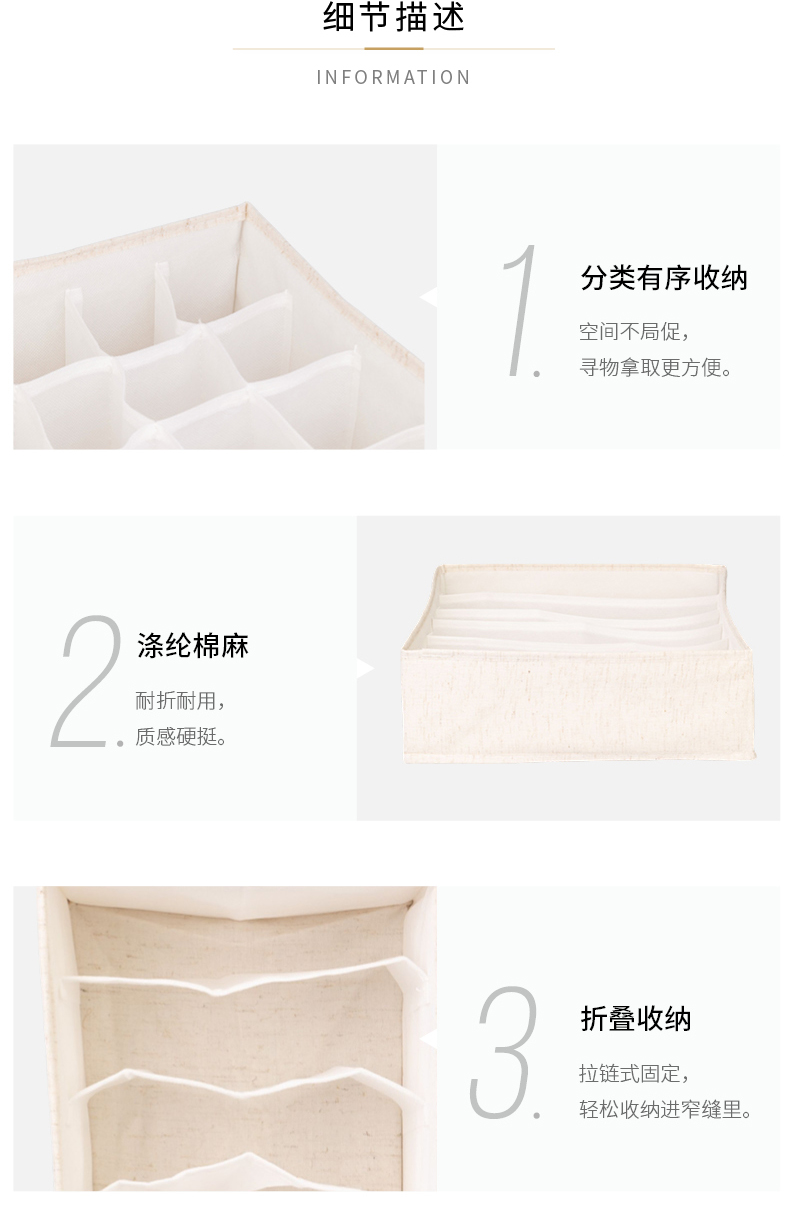 细节描述

INFORMATION

1.

分类有序收纳

空间不局促，
寻物拿取更方便。

2.

涤纶棉麻

耐折耐用，
质感硬挺。

3.

折叠收纳

拉链式固定，
轻松收纳进窄缝里。