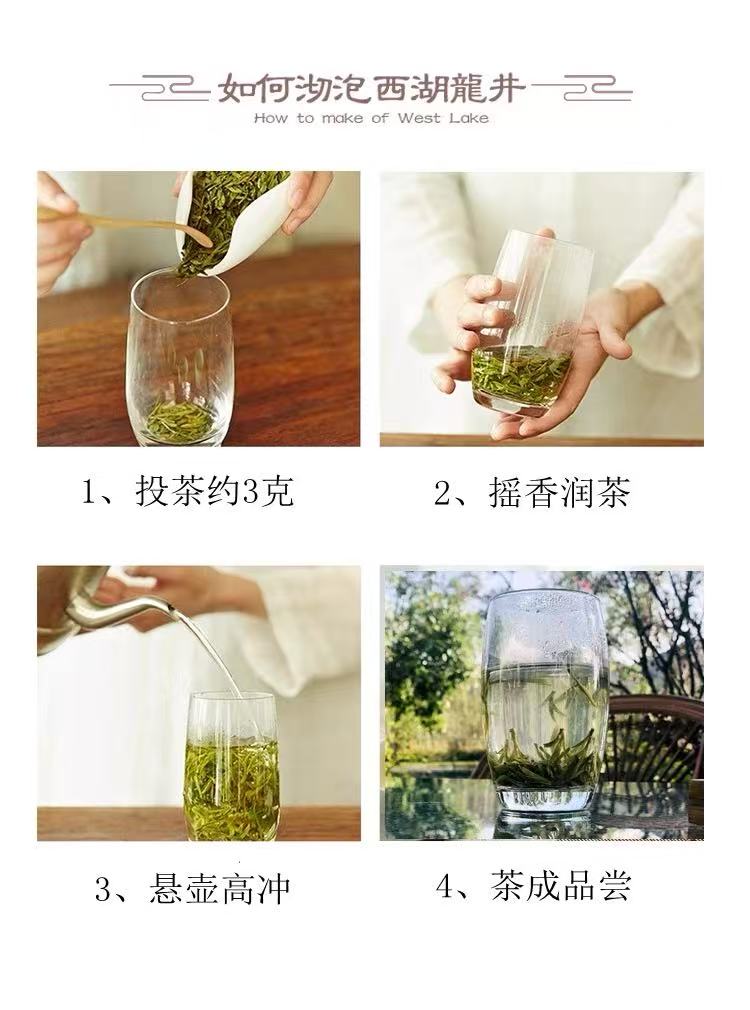 如何沏泡西湖龍井
How to make of West Lake

1、投茶约3克

2、摇香润茶

3、悬壶高冲

4、茶成品尝