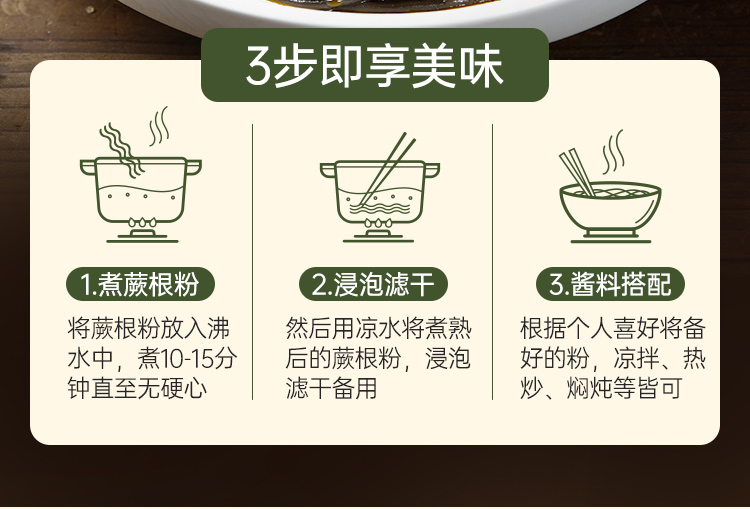 3步即享美味

1.煮蕨根粉

将蕨根粉放入沸水中，煮10-15分钟直至无硬心

2.浸泡滤干

然后用凉水将煮熟后的蕨根粉，浸泡滤干备用

3.酱料搭配

根据个人喜好将备好的粉，凉拌、热炒、焖炖等皆可