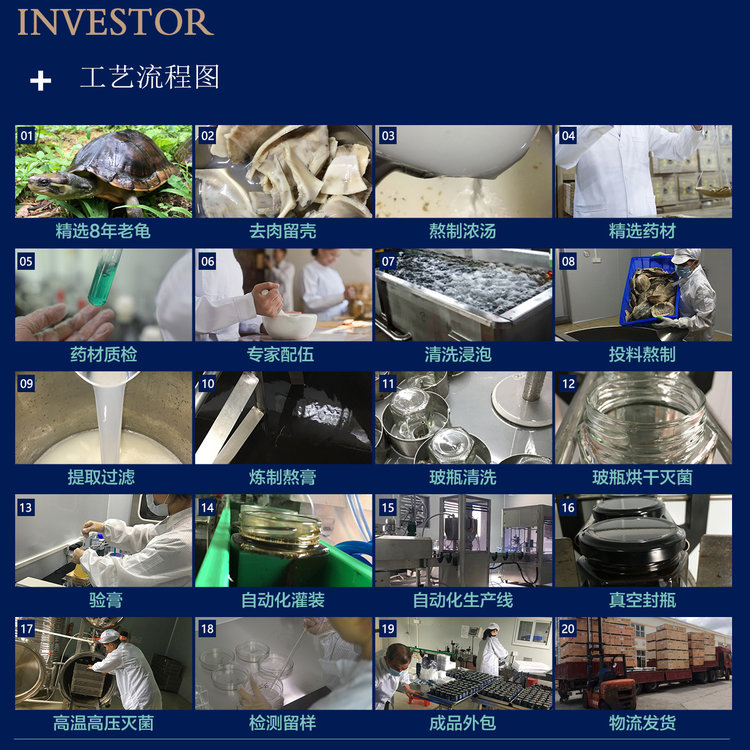 INVESTOR

+ 工艺流程图

01
精选8年老龟

02
去肉留壳

03
熬制浓汤

04
精选药材

05
药材质检

06
专家配伍

07
清洗浸泡

08
投料熬制

09
提取过滤

10
炼制熬膏

11
玻瓶清洗

12
玻瓶烘干灭菌

13
验膏

14
自动化灌装

15
自动化生产线

16
真空封瓶

17
高温高压灭菌

18
检测留样

19
成品外包

20
物流发货