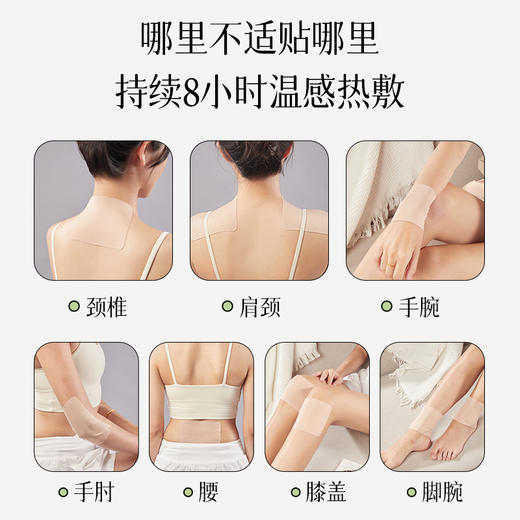 哪里不适贴哪里
持续8小时温感热敷

颈椎

肩颈

手腕

手肘

腰

膝盖

脚腕