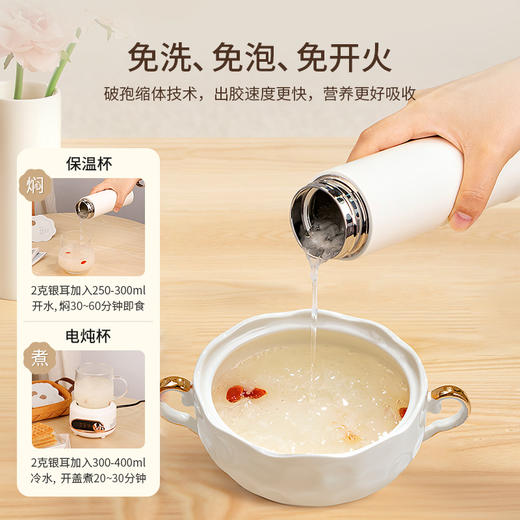 免洗、免泡、免开火

破孢缩体技术，出胶速度更快，营养更好吸收

保温杯

焖

2克银耳加入250-300ml开水，焖30~60分钟即食

电炖杯

煮

2克银耳加入300-400ml冷水，开盖煮20~30分钟