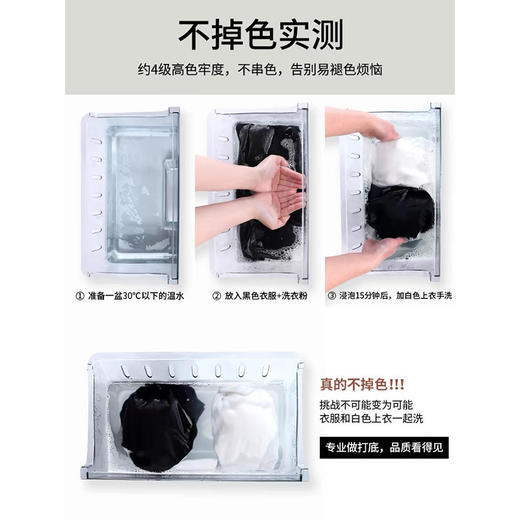 不掉色实测

约4级高色牢度，不串色，告别易褪色烦恼

① 准备一盆30°C以下的温水

② 放入黑色衣服+洗衣粉

③ 浸泡15分钟后，加白色上衣手洗

真的不掉色!!!

挑战不可能变为可能
衣服和白色上衣一起洗

专业做打底，品质看得见