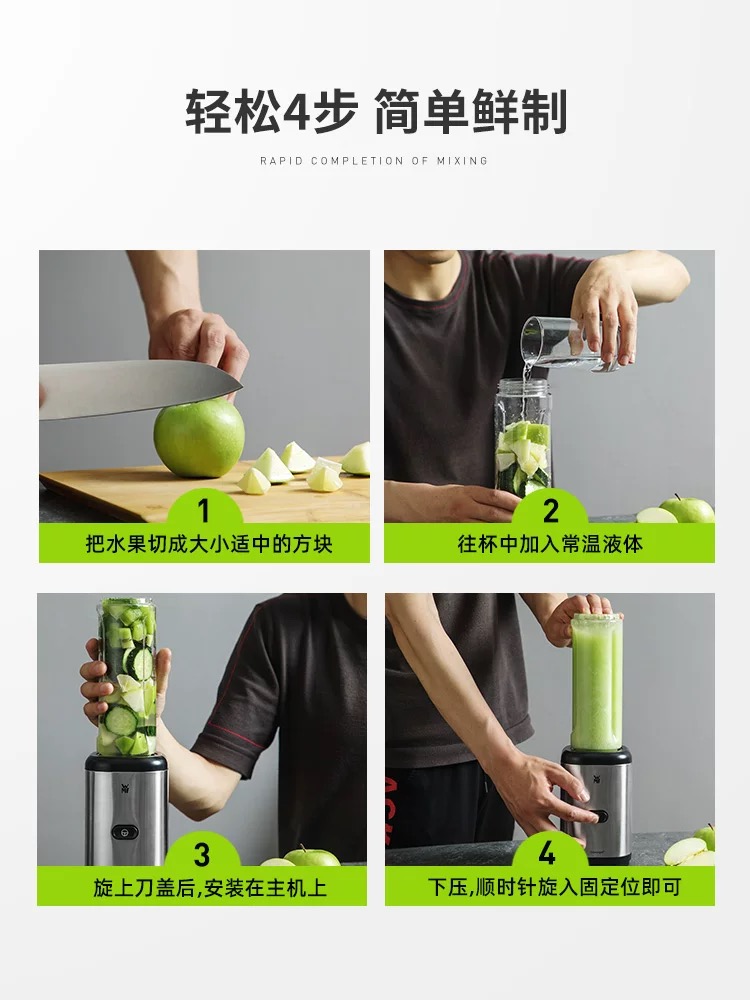 轻松4步 简单鲜制

RAPID COMPLETION OF MIXING

1
把水果切成大小适中的方块

2
往杯中加入常温液体

3
旋上刀盖后,安装在主机上

4
下压,顺时针旋入固定位即可