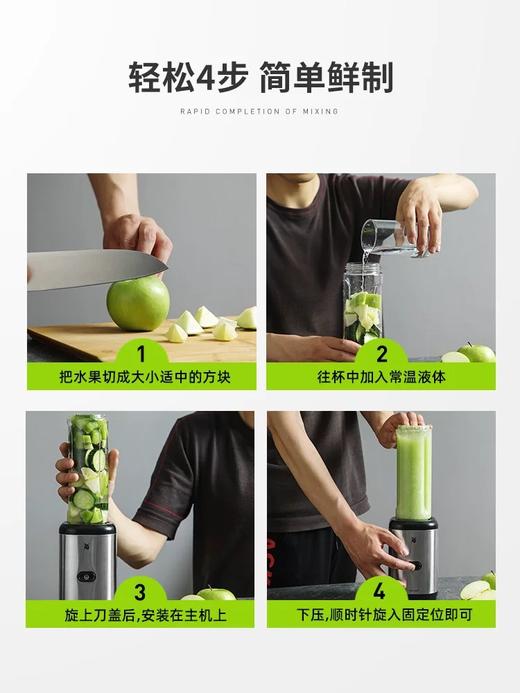 轻松4步 简单鲜制

RAPID COMPLETION OF MIXING

1
把水果切成大小适中的方块

2
往杯中加入常温液体

3
旋上刀盖后,安装在主机上

4
下压,顺时针旋入固定位即可