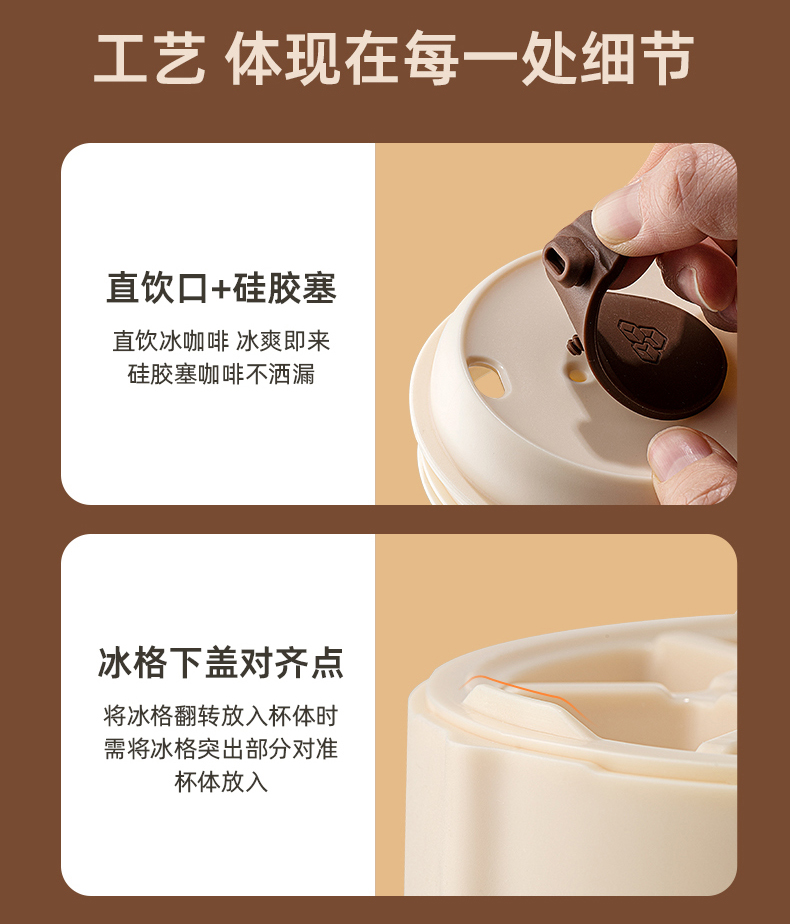 工艺 体现在每一处细节

直饮口+硅胶塞

直饮冰咖啡 冰爽即来
硅胶塞咖啡不洒漏

冰格下盖对齐点

将冰格翻转放入杯体时
需将冰格突出部分对准
杯体放入