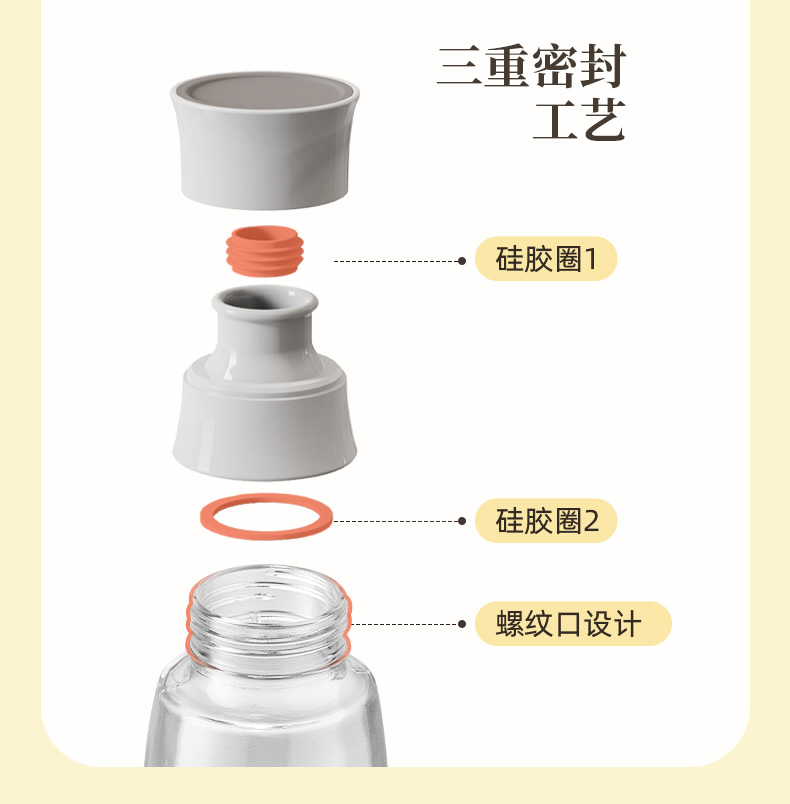 三重密封
工艺

硅胶圈1

硅胶圈2

螺纹口设计