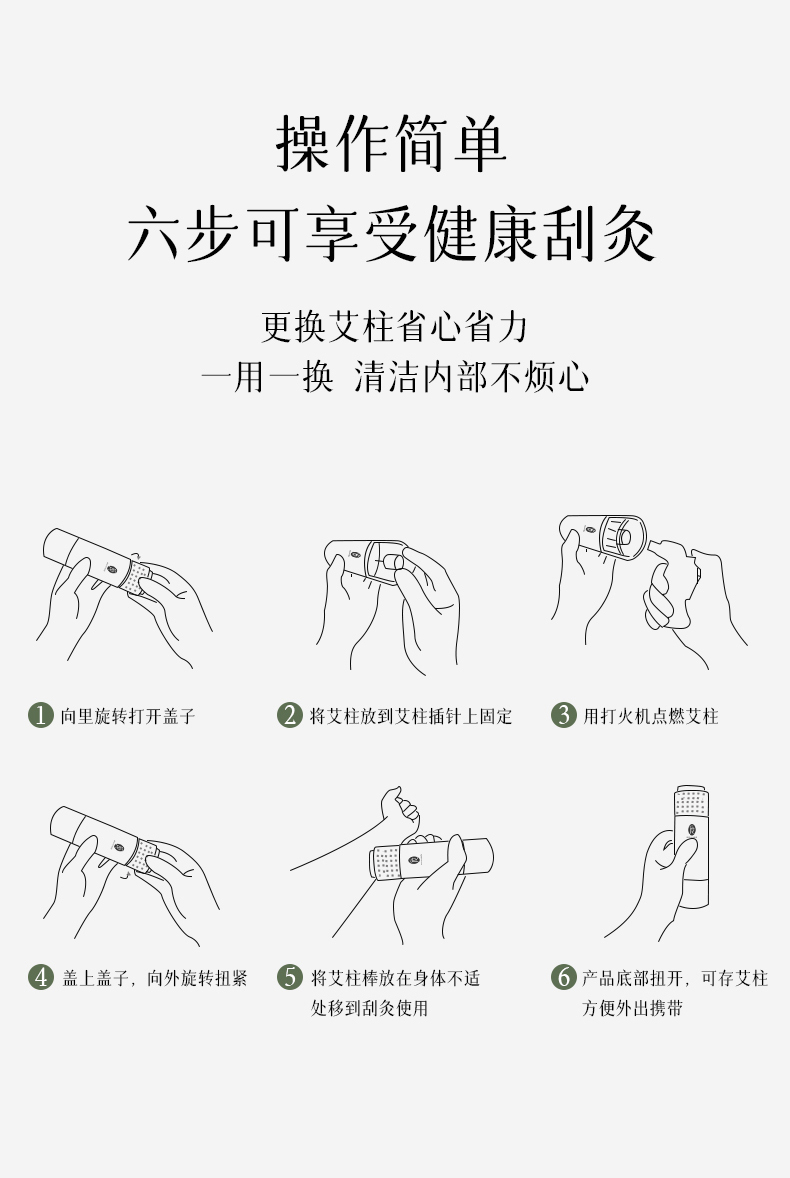 操作简单
六步可享受健康刮灸

更换艾柱省心省力
一用一换 清洁内部不烦心

1 向里旋转打开盖子

2 将艾柱放到艾柱插针上固定

3 用打火机点燃艾柱

4 盖上盖子，向外旋转扭紧

5 将艾柱棒放在身体不适处移到刮灸使用

6 产品底部扭开，可存艾柱方便外出携带