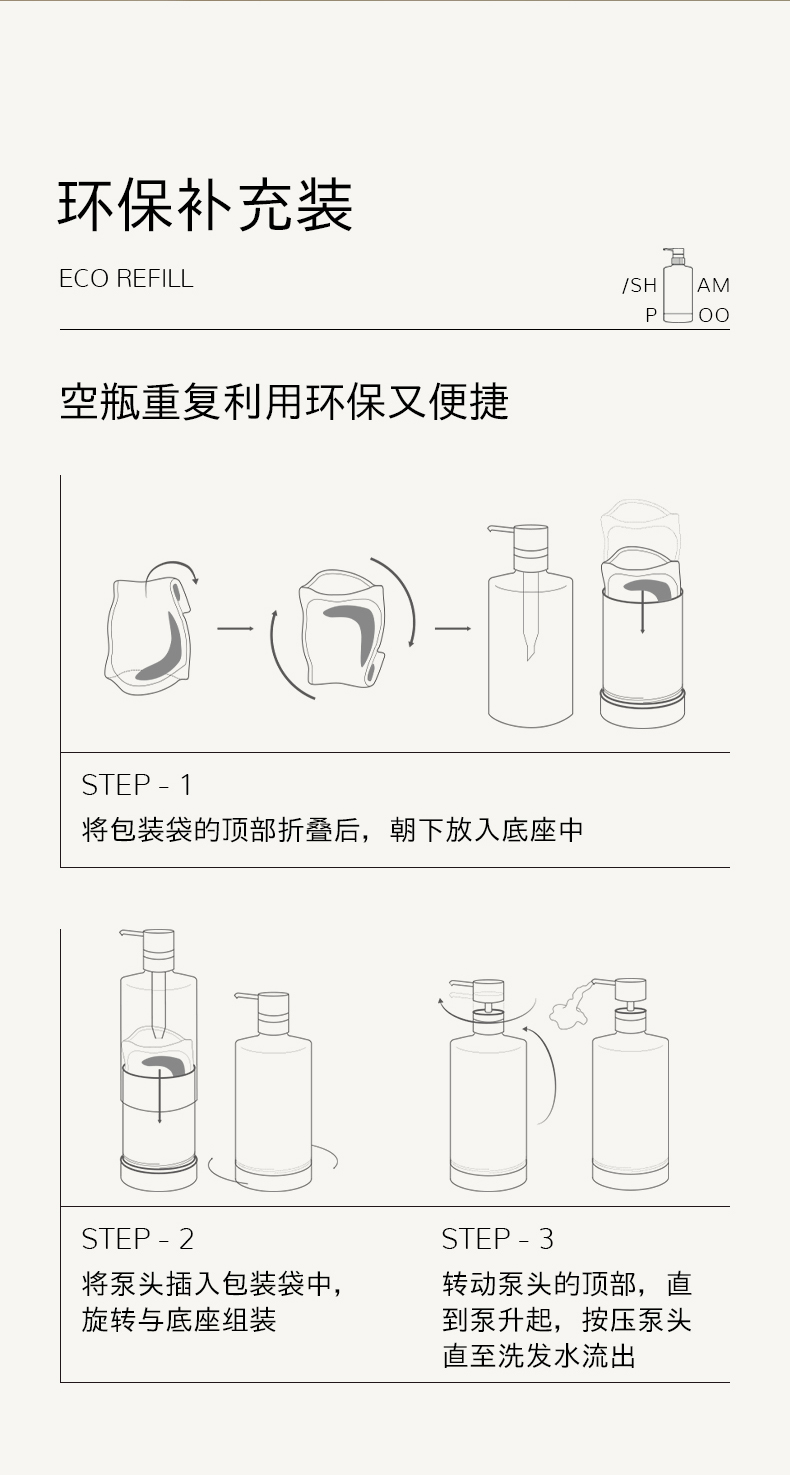 环保补充装

ECO REFILL

/SH AM
P OO

空瓶重复利用环保又便捷

STEP - 1
将包装袋的顶部折叠后，朝下放入底座中

STEP - 2
将泵头插入包装袋中，旋转与底座组装

STEP - 3
转动泵头的顶部，直到泵升起，按压泵头直至洗发水流出