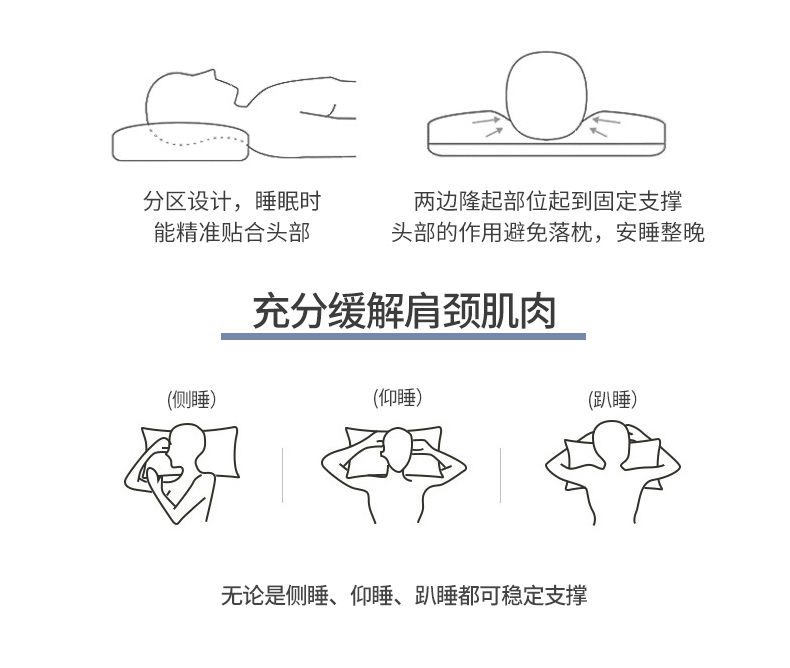 分区设计，睡眠时
能精准贴合头部

两边隆起部位起到固定支撑
头部的作用避免落枕，安睡整晚

充分缓解肩颈肌肉

(侧睡)

(仰睡)

(趴睡)

无论是侧睡、仰睡、趴睡都可稳定支撑