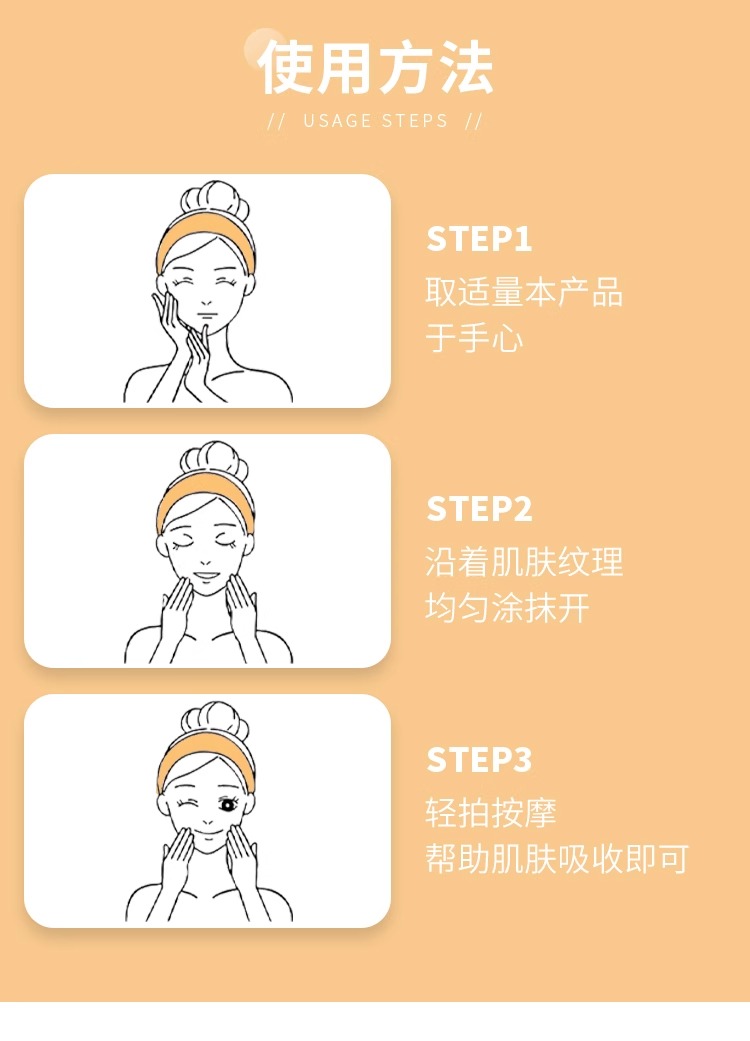 使用方法

// USAGE STEPS //

STEP1
取适量本产品
于手心

STEP2
沿着肌肤纹理
均匀涂抹开

STEP3
轻拍按摩
帮助肌肤吸收即可