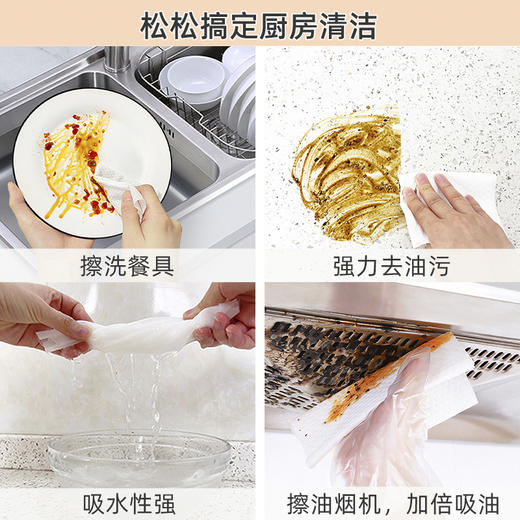 松松搞定厨房清洁

擦洗餐具

强力去油污

吸水性强

擦油烟机，加倍吸油