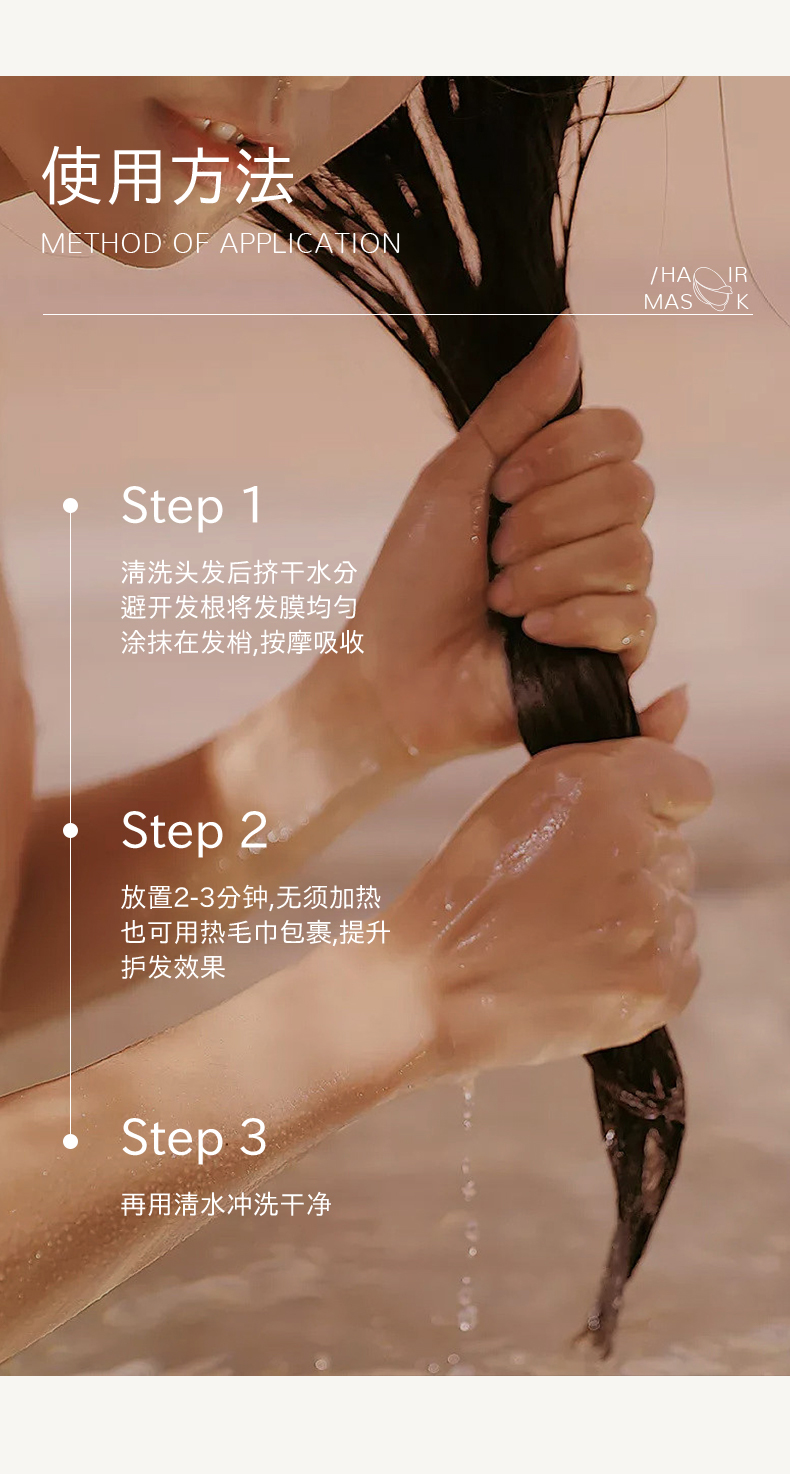 使用方法
METHOD OF APPLICATION

/HAIR
MASK

Step 1
清洗头发后挤干水分
避开发根将发膜均匀
涂抹在发梢,按摩吸收

Step 2
放置2-3分钟,无须加热
也可用热毛巾包裹,提升
护发效果

Step 3
再用清水冲洗干净