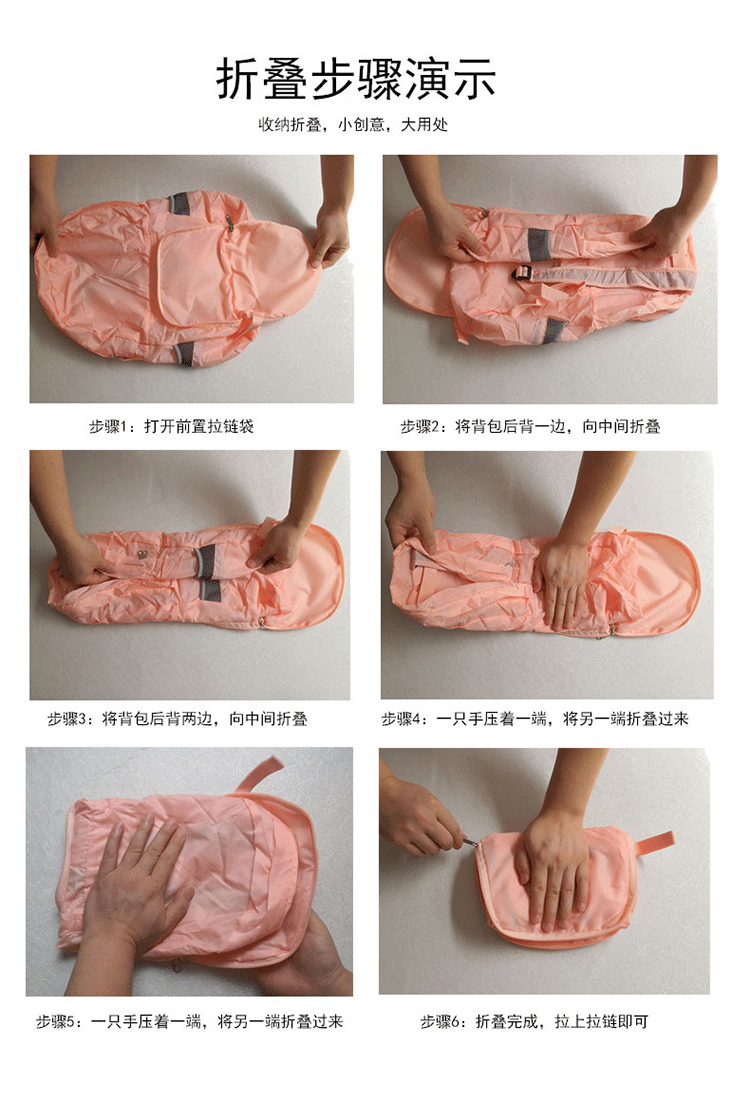 折叠步骤演示

收纳折叠，小创意，大用处

步骤1：打开前置拉链袋

步骤2：将背包后背一边，向中间折叠

步骤3：将背包后背两边，向中间折叠

步骤4：一只手压着一端，将另一端折叠过来

步骤5：一只手压着一端，将另一端折叠过来

步骤6：折叠完成，拉上拉链即可