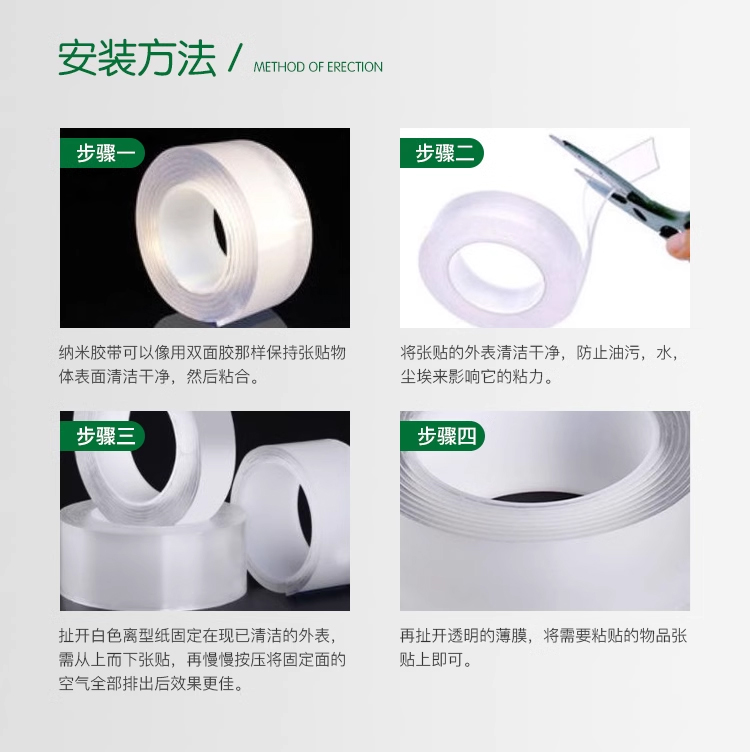 安装方法 / METHOD OF ERECTION

步骤一

纳米胶带可以像用双面胶那样保持张贴物体表面清洁干净，然后粘合。

步骤二

将张贴的外表清洁干净，防止油污，水，尘埃来影响它的粘力。

步骤三

扯开白色离型纸固定在现已清洁的外表，需从上而下张贴，再慢慢按压将固定面的空气全部排出后效果更佳。

步骤四

再扯开透明的薄膜，将需要粘贴的物品张贴上即可。