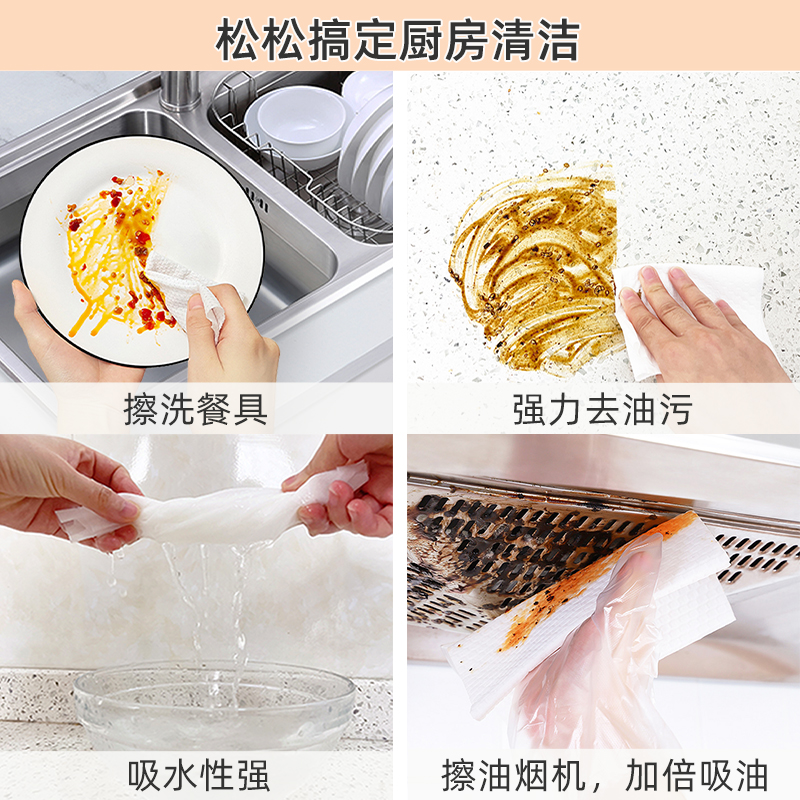 松松搞定厨房清洁

擦洗餐具

强力去油污

吸水性强

擦油烟机，加倍吸油