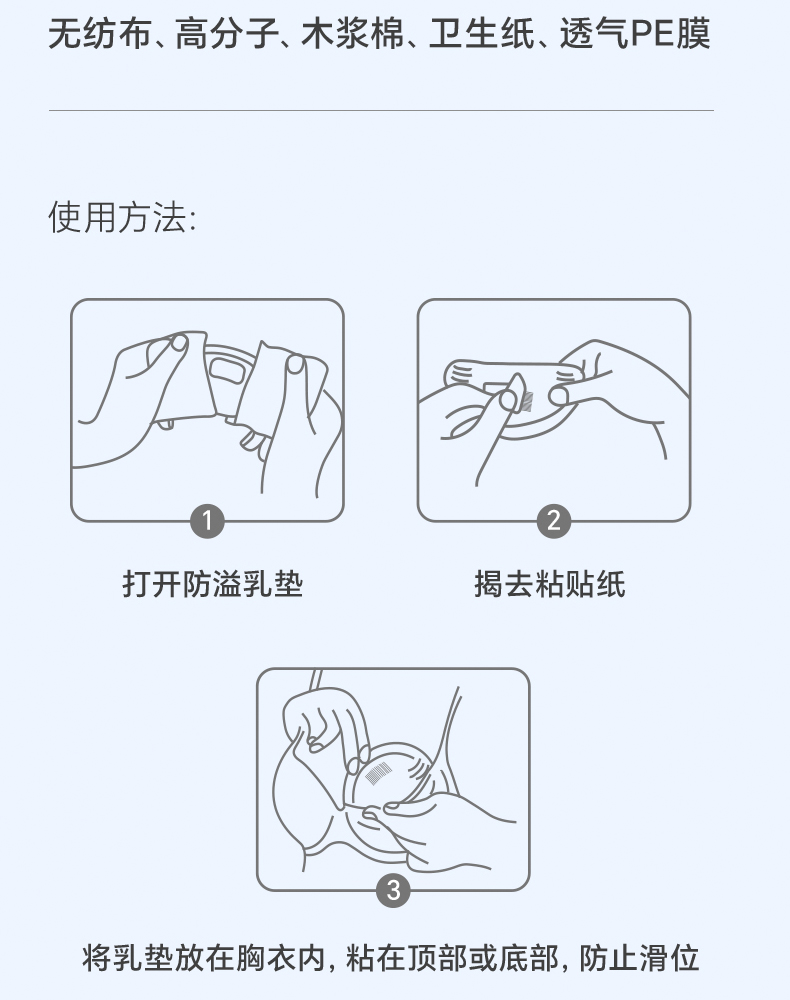 无纺布、高分子、木浆棉、卫生纸、透气PE膜

使用方法:

1
打开防溢乳垫

2
揭去粘贴纸

3
将乳垫放在胸衣内, 粘在顶部或底部, 防止滑位